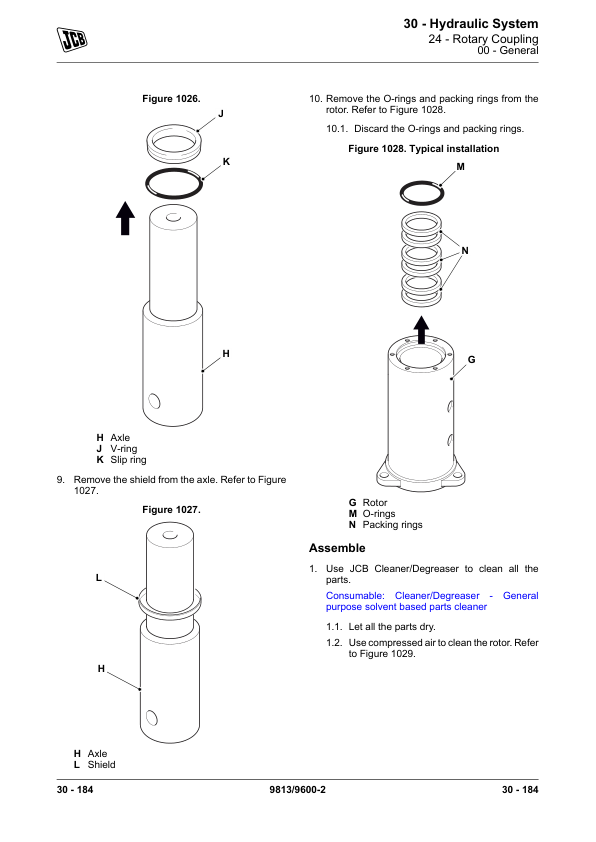 JCB

30 - Hydraulic System
24 - Rotary Coupling
00 - General

Figure 1026.

J

K

H

H Axle
J V-ring
K Slip ring

9. Remove the shield from the axle. Refer to Figure 1027.

Figure 1027.

L

H

H Axle
L Shield

10. Remove the O-rings and packing rings from the rotor. Refer to Figure 1028.

10.1. Discard the O-rings and packing rings.

Figure 1028. Typical installation

M

N

G

G Rotor
M O-rings
N Packing rings

Assemble

1. Use JCB Cleaner/Degreaser to clean all the parts.

Consumable: Cleaner/Degreaser - General purpose solvent based parts cleaner

1.1. Let all the parts dry.

1.2. Use compressed air to clean the rotor. Refer to Figure 1029.

30 - 184 9813/9600-2 30 - 184