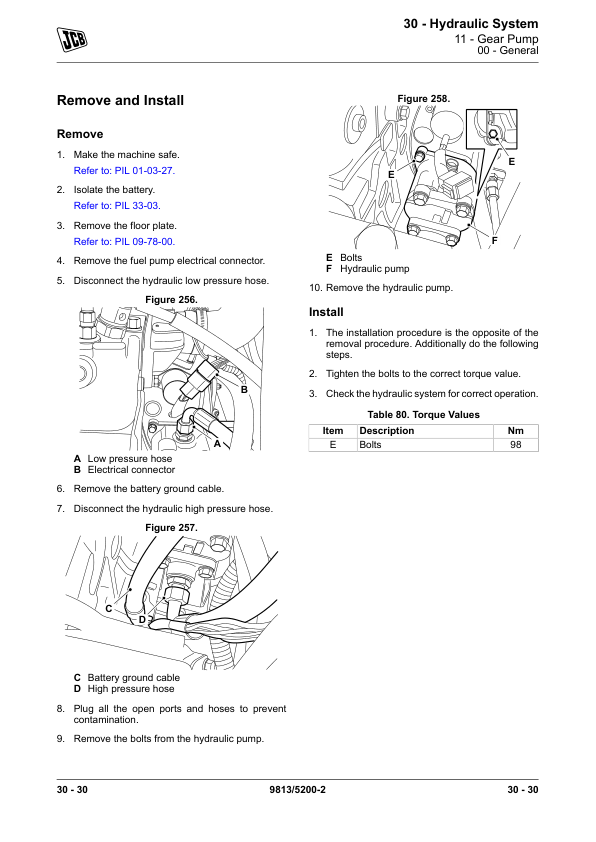 JCB

30 - Hydraulic System
11 - Gear Pump
00 - General

Remove and Install

Remove

1. Make the machine safe.
Refer to: PIL 01-03-27.

2. Isolate the battery.
Refer to: PIL 33-03.

3. Remove the floor plate.
Refer to: PIL 09-78-00.

4. Remove the fuel pump electrical connector.

5. Disconnect the hydraulic low pressure hose.

Figure 256.

B
A

A Low pressure hose
B Electrical connector

6. Remove the battery ground cable.

7. Disconnect the hydraulic high pressure hose.

Figure 257.

C
D

C Battery ground cable
D High pressure hose

8. Plug all the open ports and hoses to prevent contamination.

9. Remove the bolts from the hydraulic pump.

Figure 258.

E
E
F

E Bolts
F Hydraulic pump

10. Remove the hydraulic pump.

Install

1. The installation procedure is the opposite of the removal procedure. Additionally do the following steps.

2. Tighten the bolts to the correct torque value.

3. Check the hydraulic system for correct operation.

Table 80. Torque Values

| Item | Description | Nm |
|---|---|---|
| E | Bolts | 98 |

30 - 30    9813/5200-2    30 - 30