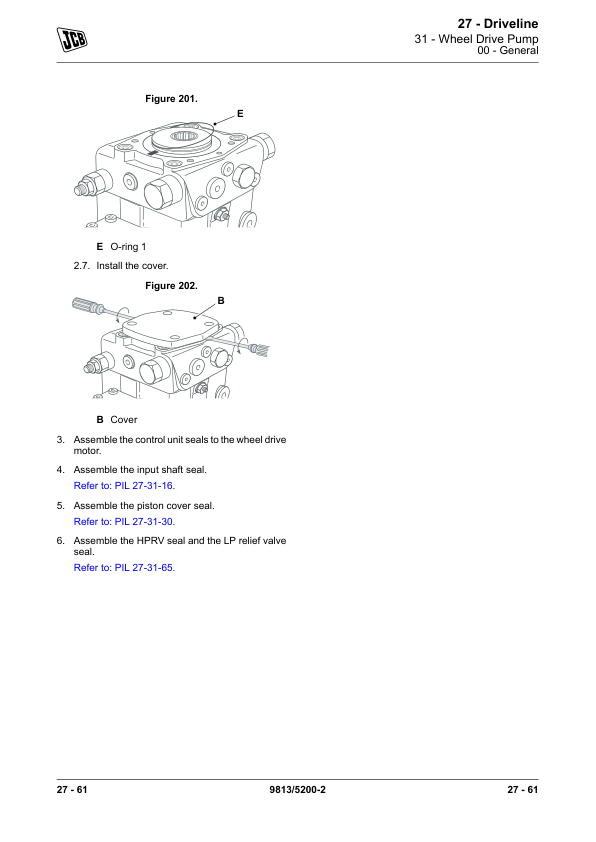 JCB

27 - Driveline
31 - Wheel Drive Pump
00 - General

Figure 201.

E

E O-ring 1

2.7. Install the cover.

Figure 202.

B

B Cover

3. Assemble the control unit seals to the wheel drive motor.

4. Assemble the input shaft seal.

Refer to: PIL 27-31-16.

5. Assemble the piston cover seal.

Refer to: PIL 27-31-30.

6. Assemble the HPRV seal and the LP relief valve seal.

Refer to: PIL 27-31-65.

27 - 61 9813/5200-2 27 - 61