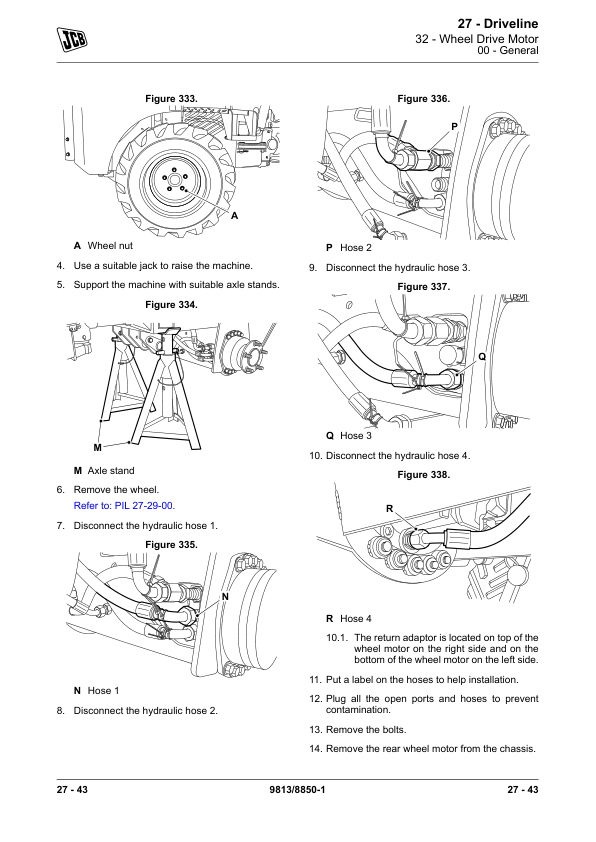 JCB

27 - Driveline
32 - Wheel Drive Motor
00 - General

Figure 333.

A

A Wheel nut

4. Use a suitable jack to raise the machine.

5. Support the machine with suitable axle stands.

Figure 334.

M

M Axle stand

6. Remove the wheel.
Refer to: PIL 27-29-00.

7. Disconnect the hydraulic hose 1.

Figure 335.

N

N Hose 1

8. Disconnect the hydraulic hose 2.

Figure 336.

P

P Hose 2

9. Disconnect the hydraulic hose 3.

Figure 337.

Q

Q Hose 3

10. Disconnect the hydraulic hose 4.

Figure 338.

R

R Hose 4

10.1. The return adaptor is located on top of the wheel motor on the right side and on the bottom of the wheel motor on the left side.

11. Put a label on the hoses to help installation.

12. Plug all the open ports and hoses to prevent contamination.

13. Remove the bolts.

14. Remove the rear wheel motor from the chassis.

27 - 43 9813/8850-1 27 - 43