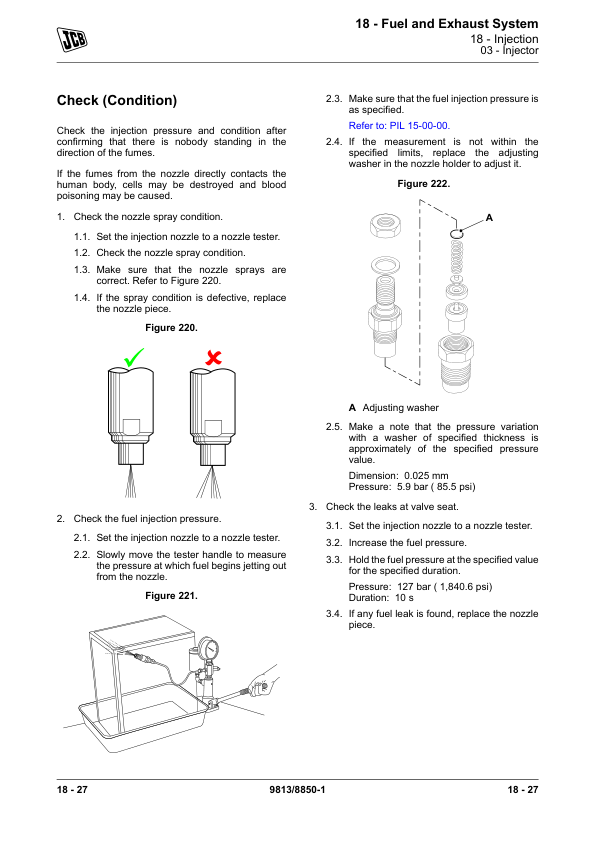 JCB

18 - Fuel and Exhaust System
18 - Injection
03 - Injector

Check (Condition)

Check the injection pressure and condition after confirming that there is nobody standing in the direction of the fumes.

If the fumes from the nozzle directly contacts the human body, cells may be destroyed and blood poisoning may be caused.

1. Check the nozzle spray condition.

1.1. Set the injection nozzle to a nozzle tester.

1.2. Check the nozzle spray condition.

1.3. Make sure that the nozzle sprays are correct. Refer to Figure 220.

1.4. If the spray condition is defective, replace the nozzle piece.

Figure 220.

2. Check the fuel injection pressure.

2.1. Set the injection nozzle to a nozzle tester.

2.2. Slowly move the tester handle to measure the pressure at which fuel begins jetting out from the nozzle.

Figure 221.

2.3. Make sure that the fuel injection pressure is as specified.

Refer to: PIL 15-00-00.

2.4. If the measurement is not within the specified limits, replace the adjusting washer in the nozzle holder to adjust it.

Figure 222.

A

A Adjusting washer

2.5. Make a note that the pressure variation with a washer of specified thickness is approximately of the specified pressure value.

Dimension: 0.025 mm
Pressure: 5.9 bar ( 85.5 psi)

3. Check the leaks at valve seat.

3.1. Set the injection nozzle to a nozzle tester.

3.2. Increase the fuel pressure.

3.3. Hold the fuel pressure at the specified value for the specified duration.

Pressure: 127 bar ( 1,840.6 psi)
Duration: 10 s

3.4. If any fuel leak is found, replace the nozzle piece.

18 - 27    9813/8850-1    18 - 27