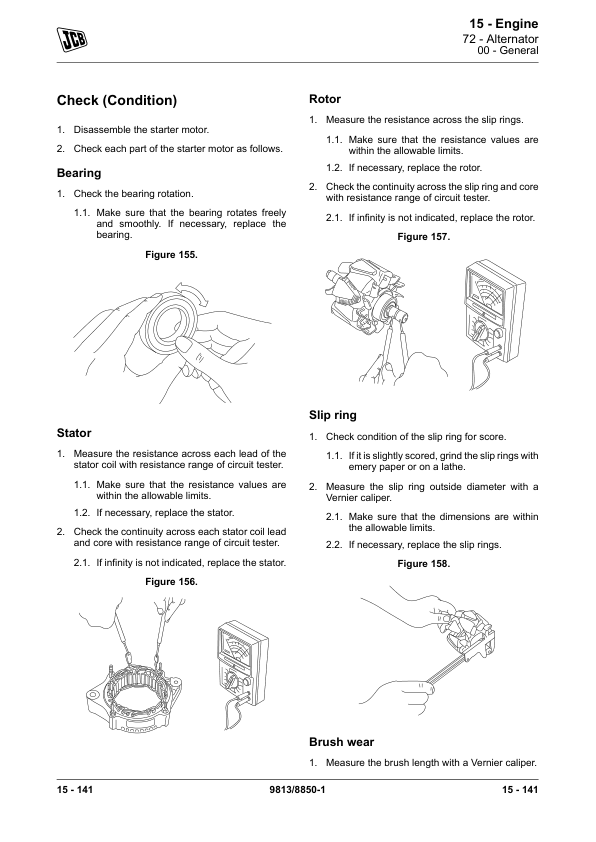 JCB

15 - Engine
72 - Alternator
00 - General

Check (Condition)

1. Disassemble the starter motor.

2. Check each part of the starter motor as follows.

Bearing

1. Check the bearing rotation.

1.1. Make sure that the bearing rotates freely and smoothly. If necessary, replace the bearing.

Figure 155.

Stator

1. Measure the resistance across each lead of the stator coil with resistance range of circuit tester.

1.1. Make sure that the resistance values are within the allowable limits.

1.2. If necessary, replace the stator.

2. Check the continuity across each stator coil lead and core with resistance range of circuit tester.

2.1. If infinity is not indicated, replace the stator.

Figure 156.

Rotor

1. Measure the resistance across the slip rings.

1.1. Make sure that the resistance values are within the allowable limits.

1.2. If necessary, replace the rotor.

2. Check the continuity across the slip ring and core with resistance range of circuit tester.

2.1. If infinity is not indicated, replace the rotor.

Figure 157.

Slip ring

1. Check condition of the slip ring for score.

1.1. If it is slightly scored, grind the slip rings with emery paper or on a lathe.

2. Measure the slip ring outside diameter with a Vernier caliper.

2.1. Make sure that the dimensions are within the allowable limits.

2.2. If necessary, replace the slip rings.

Figure 158.

Brush wear

1. Measure the brush length with a Vernier caliper.

15 - 141    9813/8850-1    15 - 141