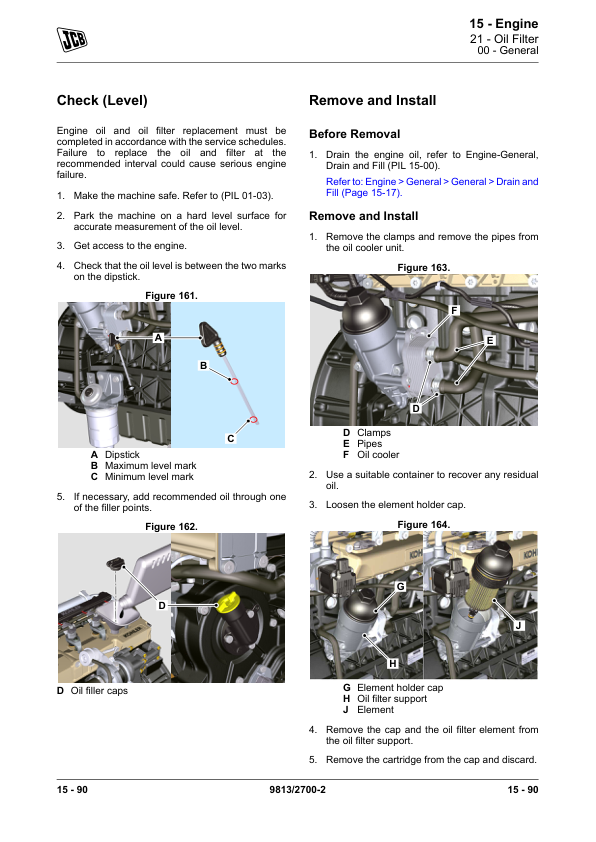 JCB

15 - Engine
21 - Oil Filter
00 - General

Check (Level)

Engine oil and oil filter replacement must be completed in accordance with the service schedules. Failure to replace the oil and filter at the recommended interval could cause serious engine failure.

1. Make the machine safe. Refer to (PIL 01-03).

2. Park the machine on a hard level surface for accurate measurement of the oil level.

3. Get access to the engine.

4. Check that the oil level is between the two marks on the dipstick.

Figure 161.

A
B
C

A Dipstick
B Maximum level mark
C Minimum level mark

5. If necessary, add recommended oil through one of the filler points.

Figure 162.

D

D Oil filler caps

Remove and Install

Before Removal

1. Drain the engine oil, refer to Engine-General, Drain and Fill (PIL 15-00).

Refer to: Engine > General > General > Drain and Fill (Page 15-17).

Remove and Install

1. Remove the clamps and remove the pipes from the oil cooler unit.

Figure 163.

F
E
D

D Clamps
E Pipes
F Oil cooler

2. Use a suitable container to recover any residual oil.

3. Loosen the element holder cap.

Figure 164.

G
J
H

G Element holder cap
H Oil filter support
J Element

4. Remove the cap and the oil filter element from the oil filter support.

5. Remove the cartridge from the cap and discard.

15 - 90
9813/2700-2
15 - 90