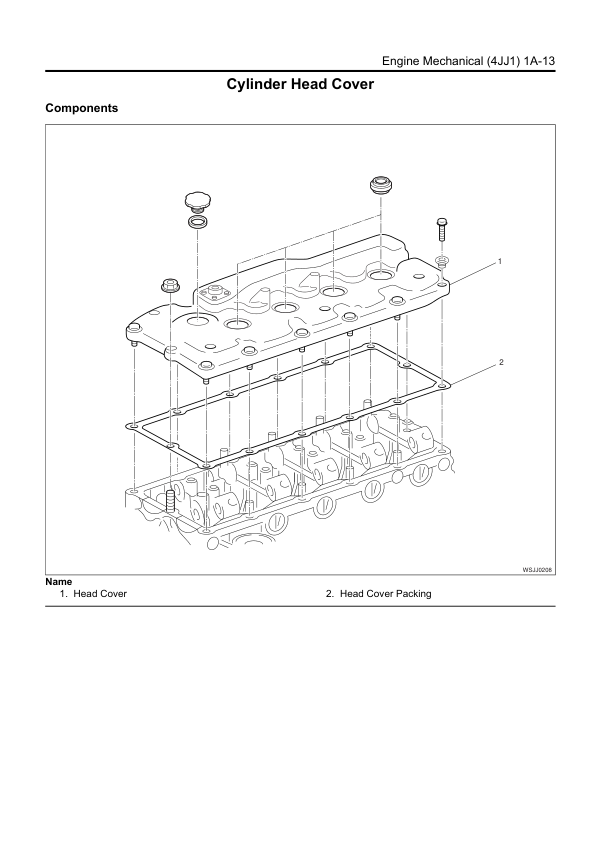 Engine Mechanical (4JJ1) 1A-13

Cylinder Head Cover

Components

1

2

WSJJ0208

Name

1. Head Cover

2. Head Cover Packing