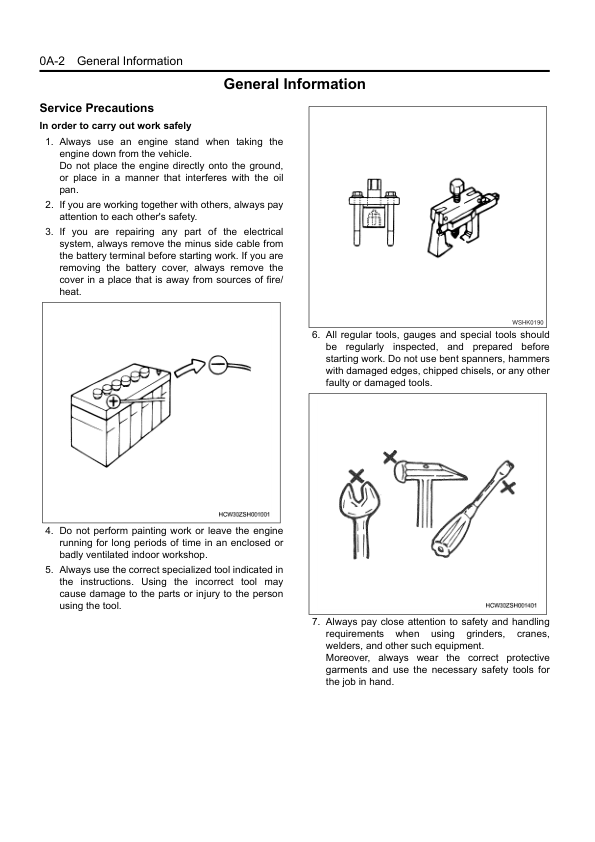 0A-2 General Information

General Information

Service Precautions

In order to carry out work safely

1. Always use an engine stand when taking the engine down from the vehicle.
Do not place the engine directly onto the ground, or place in a manner that interferes with the oil pan.
2. If you are working together with others, always pay attention to each other's safety.
3. If you are repairing any part of the electrical system, always remove the minus side cable from the battery terminal before starting work. If you are removing the battery cover, always remove the cover in a place that is away from sources of fire/heat.

HCW30ZSH001001

4. Do not perform painting work or leave the engine running for long periods of time in an enclosed or badly ventilated indoor workshop.
5. Always use the correct specialized tool indicated in the instructions. Using the incorrect tool may cause damage to the parts or injury to the person using the tool.

WSHK0190

6. All regular tools, gauges and special tools should be regularly inspected, and prepared before starting work. Do not use bent spanners, hammers with damaged edges, chipped chisels, or any other faulty or damaged tools.

HCW30ZSH001401

7. Always pay close attention to safety and handling requirements when using grinders, cranes, welders, and other such equipment.
Moreover, always wear the correct protective garments and use the necessary safety tools for the job in hand.