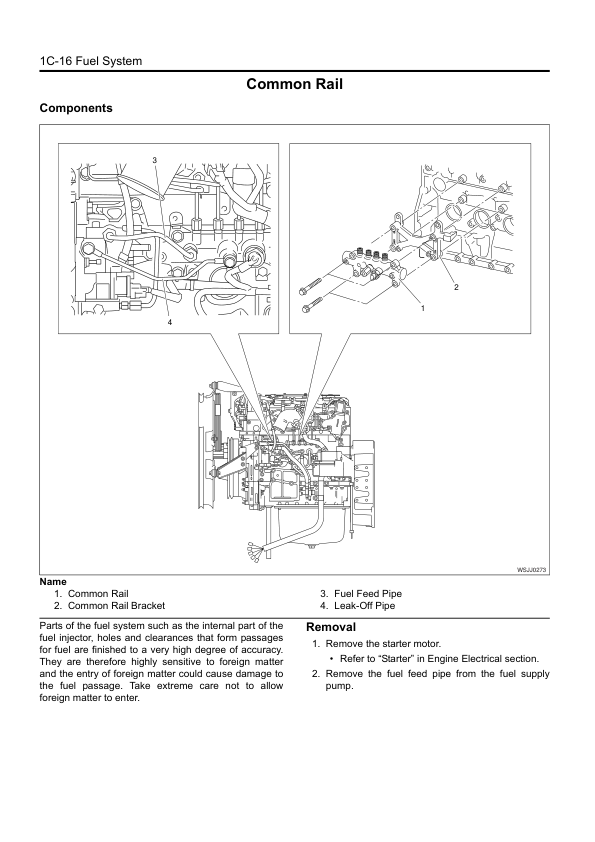 1C-16 Fuel System

Common Rail

Components

3

4

2

1

WSJJ0273

Name
1. Common Rail
2. Common Rail Bracket
3. Fuel Feed Pipe
4. Leak-Off Pipe

Parts of the fuel system such as the internal part of the fuel injector, holes and clearances that form passages for fuel are finished to a very high degree of accuracy. They are therefore highly sensitive to foreign matter and the entry of foreign matter could cause damage to the fuel passage. Take extreme care not to allow foreign matter to enter.

Removal
1. Remove the starter motor.
• Refer to “Starter” in Engine Electrical section.
2. Remove the fuel feed pipe from the fuel supply pump.