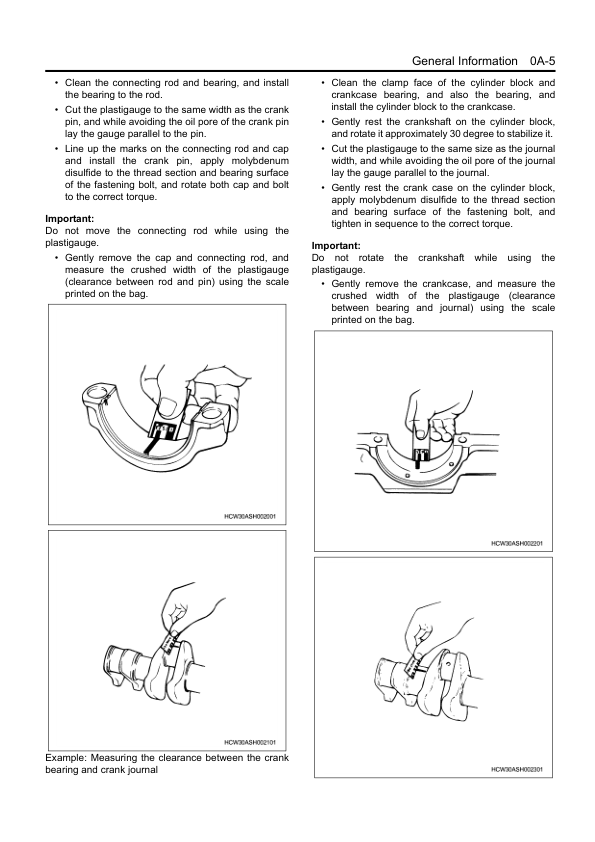 General Information 0A-5

• Clean the connecting rod and bearing, and install the bearing to the rod.
• Cut the plastigauge to the same width as the crank pin, and while avoiding the oil pore of the crank pin lay the gauge parallel to the pin.
• Line up the marks on the connecting rod and cap and install the crank pin, apply molybdenum disulfide to the thread section and bearing surface of the fastening bolt, and rotate both cap and bolt to the correct torque.

Important:
Do not move the connecting rod while using the plastigauge.
• Gently remove the cap and connecting rod, and measure the crushed width of the plastigauge (clearance between rod and pin) using the scale printed on the bag.

HCW30ASH002001

HCW30ASH002101

Example: Measuring the clearance between the crank bearing and crank journal

• Clean the clamp face of the cylinder block and crankcase bearing, and also the bearing, and install the cylinder block to the crankcase.
• Gently rest the crankshaft on the cylinder block, and rotate it approximately 30 degree to stabilize it.
• Cut the plastigauge to the same size as the journal width, and while avoiding the oil pore of the journal lay the gauge parallel to the journal.
• Gently rest the crank case on the cylinder block, apply molybdenum disulfide to the thread section and bearing surface of the fastening bolt, and tighten in sequence to the correct torque.

Important:
Do not rotate the crankshaft while using the plastigauge.
• Gently remove the crankcase, and measure the crushed width of the plastigauge (clearance between bearing and journal) using the scale printed on the bag.

HCW30ASH002201

HCW30ASH002301