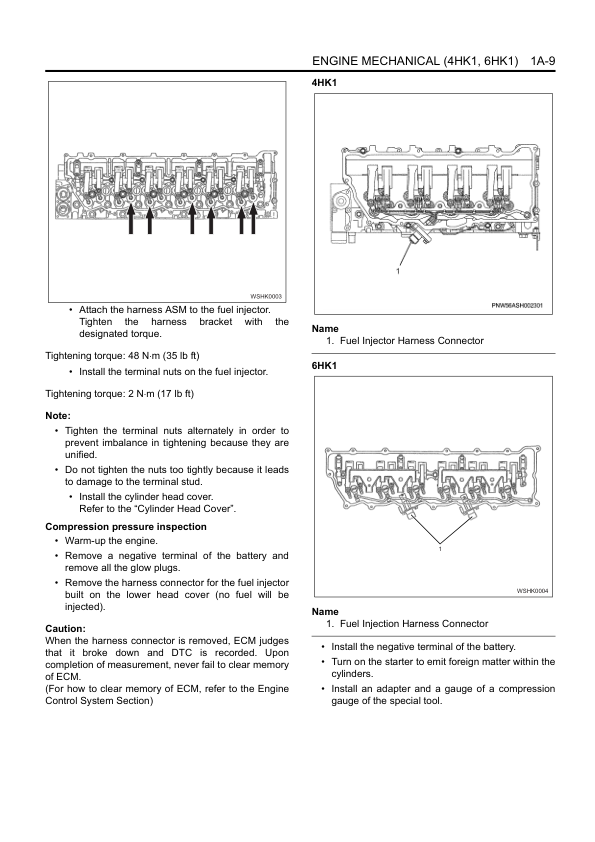 ENGINE MECHANICAL (4HK1, 6HK1) 1A-9

WSHK0003

• Attach the harness ASM to the fuel injector. Tighten the harness bracket with the designated torque.

Tightening torque: 48 N·m (35 lb ft)

• Install the terminal nuts on the fuel injector.

Tightening torque: 2 N·m (17 lb ft)

Note:

• Tighten the terminal nuts alternately in order to prevent imbalance in tightening because they are unified.

• Do not tighten the nuts too tightly because it leads to damage to the terminal stud.

• Install the cylinder head cover. Refer to the "Cylinder Head Cover".

Compression pressure inspection

• Warm-up the engine.

• Remove a negative terminal of the battery and remove all the glow plugs.

• Remove the harness connector for the fuel injector built on the lower head cover (no fuel will be injected).

Caution:
When the harness connector is removed, ECM judges that it broke down and DTC is recorded. Upon completion of measurement, never fail to clear memory of ECM.
(For how to clear memory of ECM, refer to the Engine Control System Section)

4HK1

1

PNW56ASH002301

Name
1. Fuel Injector Harness Connector

6HK1

1

WSHK0004

Name
1. Fuel Injection Harness Connector

• Install the negative terminal of the battery.

• Turn on the starter to emit foreign matter within the cylinders.

• Install an adapter and a gauge of a compression gauge of the special tool.