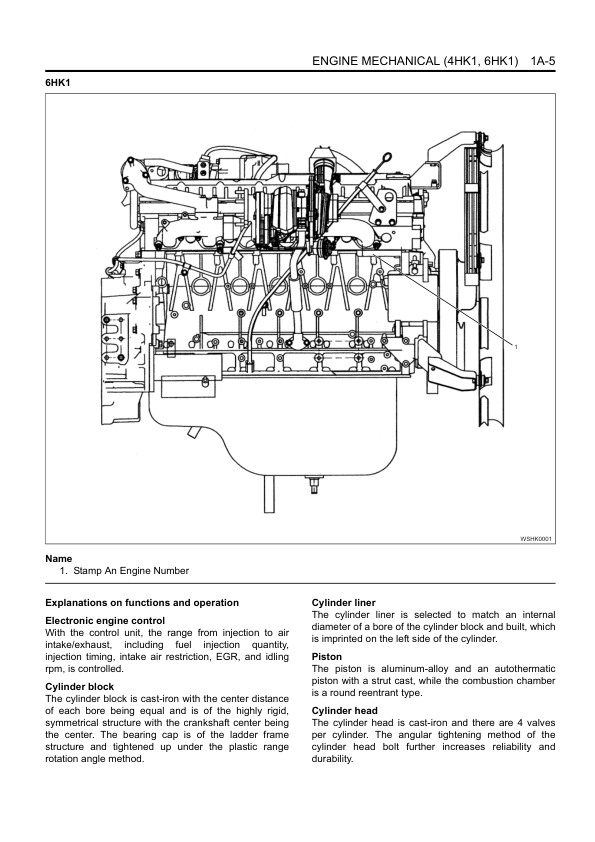 ENGINE MECHANICAL (4HK1, 6HK1) 1A-5

6HK1

1

WSHK0001

Name
1. Stamp An Engine Number

Explanations on functions and operation

Electronic engine control
With the control unit, the range from injection to air intake/exhaust, including fuel injection quantity, injection timing, intake air restriction, EGR, and idling rpm, is controlled.

Cylinder block
The cylinder block is cast-iron with the center distance of each bore being equal and is of the highly rigid, symmetrical structure with the crankshaft center being the center. The bearing cap is of the ladder frame structure and tightened up under the plastic range rotation angle method.

Cylinder liner
The cylinder liner is selected to match an internal diameter of a bore of the cylinder block and built, which is imprinted on the left side of the cylinder.

Piston
The piston is aluminum-alloy and an autothermatic piston with a strut cast, while the combustion chamber is a round reentrant type.

Cylinder head
The cylinder head is cast-iron and there are 4 valves per cylinder. The angular tightening method of the cylinder head bolt further increases reliability and durability.