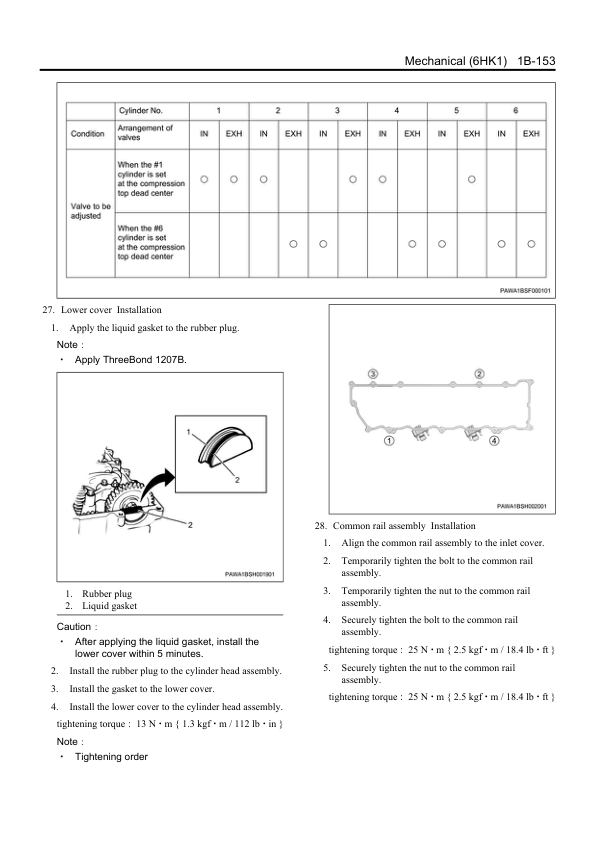 Mechanical (6HK1) 1B-153

| | Cylinder No. | 1 | | 2 | | 3 | | 4 | | 5 | | 6 | |
|---|---|---|---|---|---|---|---|---|---|---|---|---|---|
| Condition | Arrangement of valves | IN | EXH | IN | EXH | IN | EXH | IN | EXH | IN | EXH | IN | EXH |
| Valve to be adjusted | When the #1 cylinder is set at the compression top dead center | ○ | ○ | ○ | | | ○ | ○ | | | ○ | | |
| | When the #6 cylinder is set at the compression top dead center | | | | ○ | ○ | | | ○ | ○ | | ○ | ○ |

PAWA1BSF000101

27. Lower cover Installation

1. Apply the liquid gasket to the rubber plug.

Note :

・ Apply ThreeBond 1207B.

1
2
2

PAWA1BSH001901

1. Rubber plug
2. Liquid gasket

Caution :

・ After applying the liquid gasket, install the lower cover within 5 minutes.

2. Install the rubber plug to the cylinder head assembly.

3. Install the gasket to the lower cover.

4. Install the lower cover to the cylinder head assembly.

tightening torque : 13 N・m { 1.3 kgf・m / 112 lb・in }

Note :

・ Tightening order

3
2
1
4

PAWA1BSH002001

28. Common rail assembly Installation

1. Align the common rail assembly to the inlet cover.

2. Temporarily tighten the bolt to the common rail assembly.

3. Temporarily tighten the nut to the common rail assembly.

4. Securely tighten the bolt to the common rail assembly.

tightening torque : 25 N・m { 2.5 kgf・m / 18.4 lb・ft }

5. Securely tighten the nut to the common rail assembly.

tightening torque : 25 N・m { 2.5 kgf・m / 18.4 lb・ft }