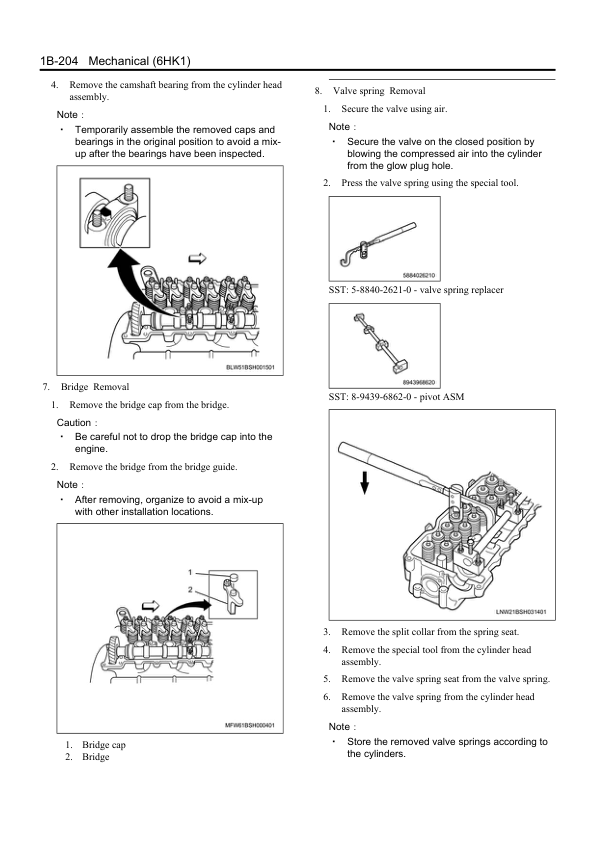 1B-204 Mechanical (6HK1)

4. Remove the camshaft bearing from the cylinder head assembly.

Note :

・ Temporarily assemble the removed caps and bearings in the original position to avoid a mix-up after the bearings have been inspected.

BLW51BSH001501

7. Bridge Removal

1. Remove the bridge cap from the bridge.

Caution :

・ Be careful not to drop the bridge cap into the engine.

2. Remove the bridge from the bridge guide.

Note :

・ After removing, organize to avoid a mix-up with other installation locations.

1

2

MFW61BSH000401

1. Bridge cap
2. Bridge

8. Valve spring Removal

1. Secure the valve using air.

Note :

・ Secure the valve on the closed position by blowing the compressed air into the cylinder from the glow plug hole.

2. Press the valve spring using the special tool.

5884026210

SST: 5-8840-2621-0 - valve spring replacer

8943968620

SST: 8-9439-6862-0 - pivot ASM

LNW21BSH031401

3. Remove the split collar from the spring seat.

4. Remove the special tool from the cylinder head assembly.

5. Remove the valve spring seat from the valve spring.

6. Remove the valve spring from the cylinder head assembly.

Note :

・ Store the removed valve springs according to the cylinders.