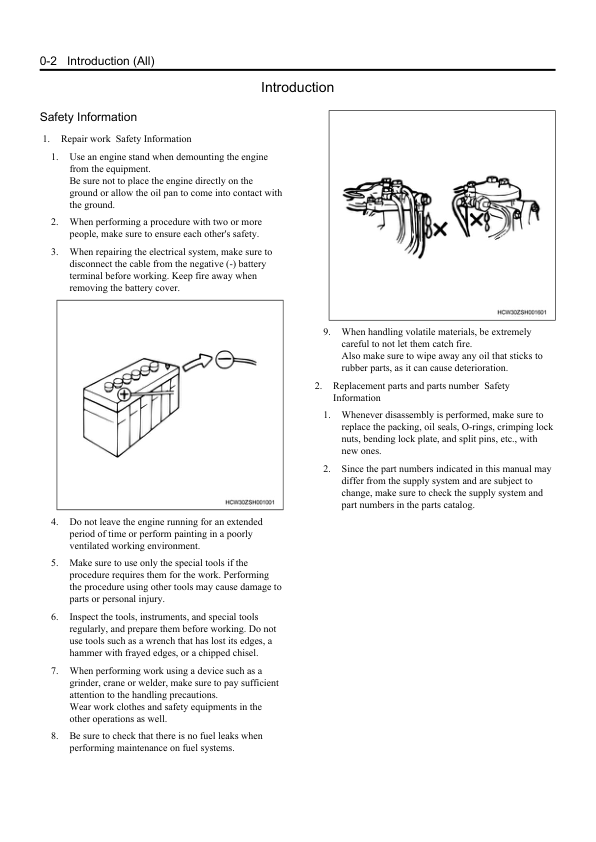 0-2 Introduction (All)

Introduction

Safety Information

1. Repair work Safety Information

1. Use an engine stand when demounting the engine from the equipment.
Be sure not to place the engine directly on the ground or allow the oil pan to come into contact with the ground.

2. When performing a procedure with two or more people, make sure to ensure each other's safety.

3. When repairing the electrical system, make sure to disconnect the cable from the negative (-) battery terminal before working. Keep fire away when removing the battery cover.

HCW30ZSH001001

4. Do not leave the engine running for an extended period of time or perform painting in a poorly ventilated working environment.

5. Make sure to use only the special tools if the procedure requires them for the work. Performing the procedure using other tools may cause damage to parts or personal injury.

6. Inspect the tools, instruments, and special tools regularly, and prepare them before working. Do not use tools such as a wrench that has lost its edges, a hammer with frayed edges, or a chipped chisel.

7. When performing work using a device such as a grinder, crane or welder, make sure to pay sufficient attention to the handling precautions.
Wear work clothes and safety equipments in the other operations as well.

8. Be sure to check that there is no fuel leaks when performing maintenance on fuel systems.

HCW30ZSH001601

9. When handling volatile materials, be extremely careful to not let them catch fire.
Also make sure to wipe away any oil that sticks to rubber parts, as it can cause deterioration.

2. Replacement parts and parts number Safety Information

1. Whenever disassembly is performed, make sure to replace the packing, oil seals, O-rings, crimping lock nuts, bending lock plate, and split pins, etc., with new ones.

2. Since the part numbers indicated in this manual may differ from the supply system and are subject to change, make sure to check the supply system and part numbers in the parts catalog.