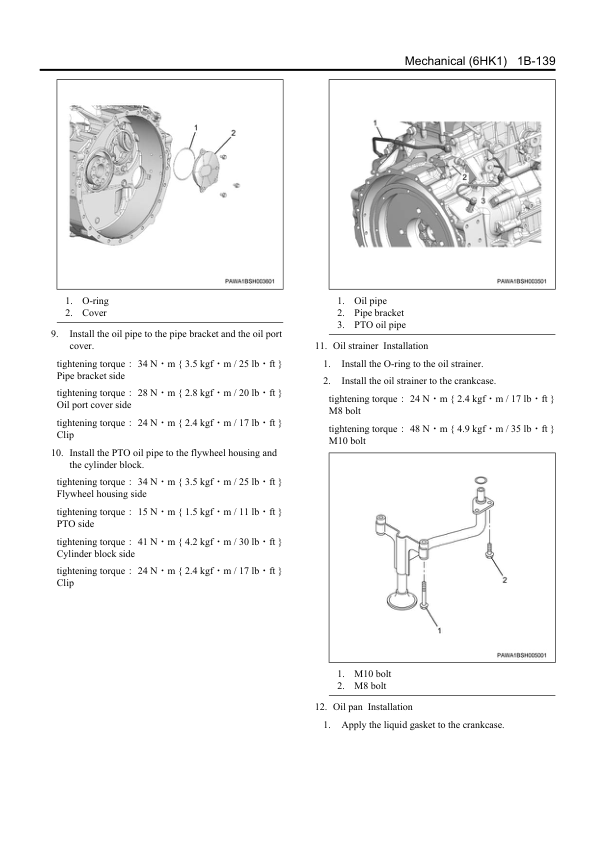 Mechanical (6HK1) 1B-139

1
2

PAWA1BSH003601

1. O-ring
2. Cover

9. Install the oil pipe to the pipe bracket and the oil port cover.

tightening torque : 34 N・m { 3.5 kgf・m / 25 lb・ft } Pipe bracket side

tightening torque : 28 N・m { 2.8 kgf・m / 20 lb・ft } Oil port cover side

tightening torque : 24 N・m { 2.4 kgf・m / 17 lb・ft } Clip

10. Install the PTO oil pipe to the flywheel housing and the cylinder block.

tightening torque : 34 N・m { 3.5 kgf・m / 25 lb・ft } Flywheel housing side

tightening torque : 15 N・m { 1.5 kgf・m / 11 lb・ft } PTO side

tightening torque : 41 N・m { 4.2 kgf・m / 30 lb・ft } Cylinder block side

tightening torque : 24 N・m { 2.4 kgf・m / 17 lb・ft } Clip

1
2
3

PAWA1BSH003501

1. Oil pipe
2. Pipe bracket
3. PTO oil pipe

11. Oil strainer Installation

1. Install the O-ring to the oil strainer.

2. Install the oil strainer to the crankcase.

tightening torque : 24 N・m { 2.4 kgf・m / 17 lb・ft } M8 bolt

tightening torque : 48 N・m { 4.9 kgf・m / 35 lb・ft } M10 bolt

2
1

PAWA1BSH005001

1. M10 bolt
2. M8 bolt

12. Oil pan Installation

1. Apply the liquid gasket to the crankcase.