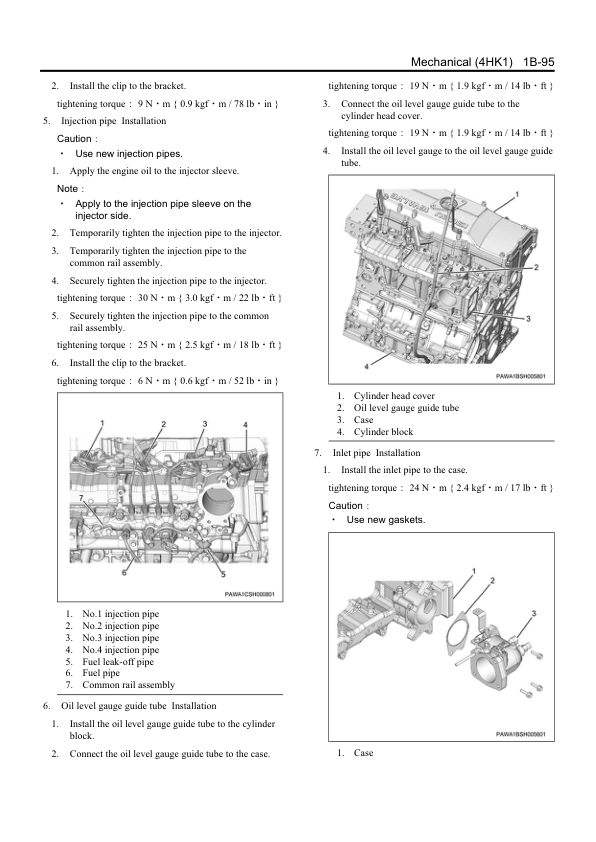 Mechanical (4HK1) 1B-95

2. Install the clip to the bracket.

tightening torque : 9 N・m { 0.9 kgf・m / 78 lb・in }

5. Injection pipe Installation

Caution :

・ Use new injection pipes.

1. Apply the engine oil to the injector sleeve.

Note :

・ Apply to the injection pipe sleeve on the injector side.

2. Temporarily tighten the injection pipe to the injector.

3. Temporarily tighten the injection pipe to the common rail assembly.

4. Securely tighten the injection pipe to the injector.

tightening torque : 30 N・m { 3.0 kgf・m / 22 lb・ft }

5. Securely tighten the injection pipe to the common rail assembly.

tightening torque : 25 N・m { 2.5 kgf・m / 18 lb・ft }

6. Install the clip to the bracket.

tightening torque : 6 N・m { 0.6 kgf・m / 52 lb・in }

1 2 3 4 7 6 5

PAWA1CSH000801

1. No.1 injection pipe
2. No.2 injection pipe
3. No.3 injection pipe
4. No.4 injection pipe
5. Fuel leak-off pipe
6. Fuel pipe
7. Common rail assembly

6. Oil level gauge guide tube Installation

1. Install the oil level gauge guide tube to the cylinder block.

2. Connect the oil level gauge guide tube to the case.

tightening torque : 19 N・m { 1.9 kgf・m / 14 lb・ft }

3. Connect the oil level gauge guide tube to the cylinder head cover.

tightening torque : 19 N・m { 1.9 kgf・m / 14 lb・ft }

4. Install the oil level gauge to the oil level gauge guide tube.

1 2 3 4

PAWA1BSH005801

1. Cylinder head cover
2. Oil level gauge guide tube
3. Case
4. Cylinder block

7. Inlet pipe Installation

1. Install the inlet pipe to the case.

tightening torque : 24 N・m { 2.4 kgf・m / 17 lb・ft }

Caution :

・ Use new gaskets.

1 2 3

PAWA1BSH005601

1. Case