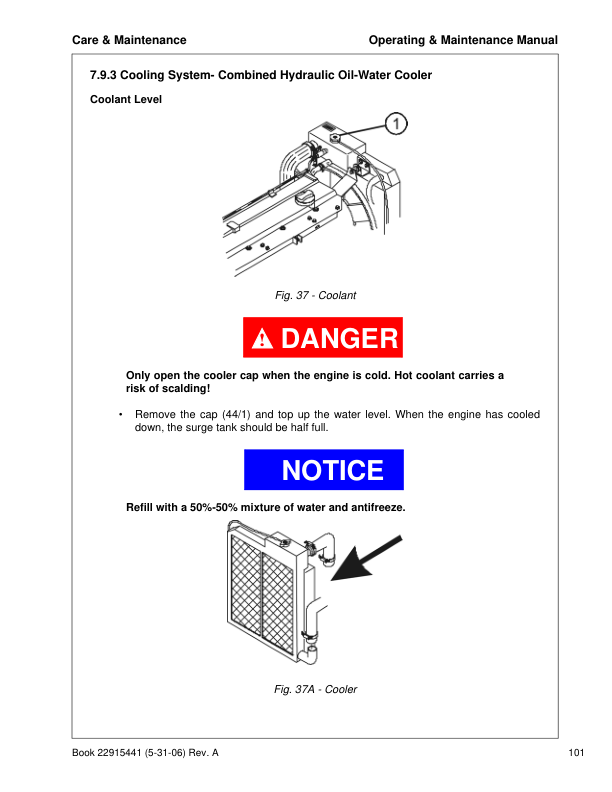 Care & Maintenance

Operating & Maintenance Manual

7.9.3 Cooling System- Combined Hydraulic Oil-Water Cooler

Coolant Level

1

Fig. 37 - Coolant

DANGER

Only open the cooler cap when the engine is cold. Hot coolant carries a risk of scalding!

• Remove the cap (44/1) and top up the water level. When the engine has cooled down, the surge tank should be half full.

NOTICE

Refill with a 50%-50% mixture of water and antifreeze.

Fig. 37A - Cooler

Book 22915441 (5-31-06) Rev. A

101