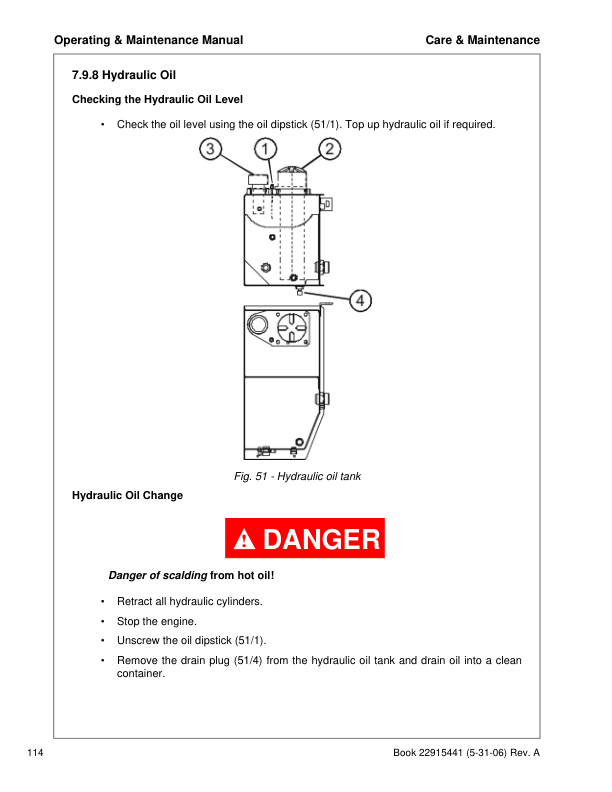 Operating & Maintenance Manual

Care & Maintenance

7.9.8 Hydraulic Oil

Checking the Hydraulic Oil Level

• Check the oil level using the oil dipstick (51/1). Top up hydraulic oil if required.

3 1 2

4

Fig. 51 - Hydraulic oil tank

Hydraulic Oil Change

DANGER

Danger of scalding from hot oil!

• Retract all hydraulic cylinders.

• Stop the engine.

• Unscrew the oil dipstick (51/1).

• Remove the drain plug (51/4) from the hydraulic oil tank and drain oil into a clean container.

114

Book 22915441 (5-31-06) Rev. A