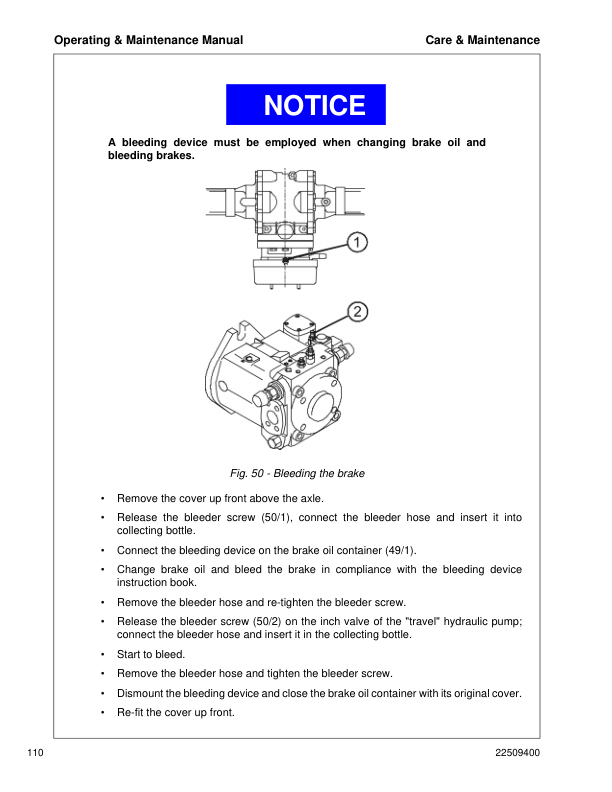 Operating & Maintenance Manual

Care & Maintenance

NOTICE

A bleeding device must be employed when changing brake oil and bleeding brakes.

1

2

Fig. 50 - Bleeding the brake

• Remove the cover up front above the axle.

• Release the bleeder screw (50/1), connect the bleeder hose and insert it into collecting bottle.

• Connect the bleeding device on the brake oil container (49/1).

• Change brake oil and bleed the brake in compliance with the bleeding device instruction book.

• Remove the bleeder hose and re-tighten the bleeder screw.

• Release the bleeder screw (50/2) on the inch valve of the "travel" hydraulic pump; connect the bleeder hose and insert it in the collecting bottle.

• Start to bleed.

• Remove the bleeder hose and tighten the bleeder screw.

• Dismount the bleeding device and close the brake oil container with its original cover.

• Re-fit the cover up front.

110

22509400