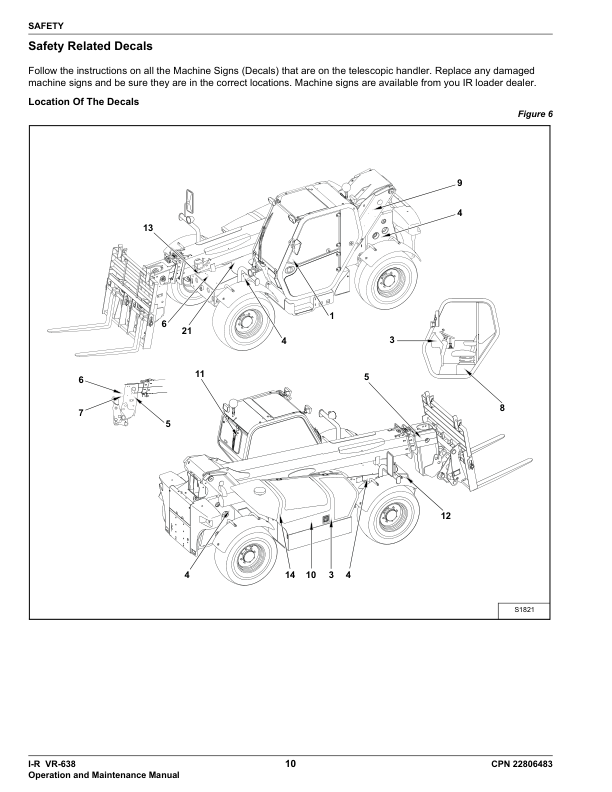 SAFETY

Safety Related Decals

Follow the instructions on all the Machine Signs (Decals) that are on the telescopic handler. Replace any damaged machine signs and be sure they are in the correct locations. Machine signs are available from you IR loader dealer.

Location Of The Decals

Figure 6

9
4
13
6
21
4
1
3
8
6
7
5
11
5
12
4
14
10
3
4

S1821

I-R VR-638
Operation and Maintenance Manual
10
CPN 22806483