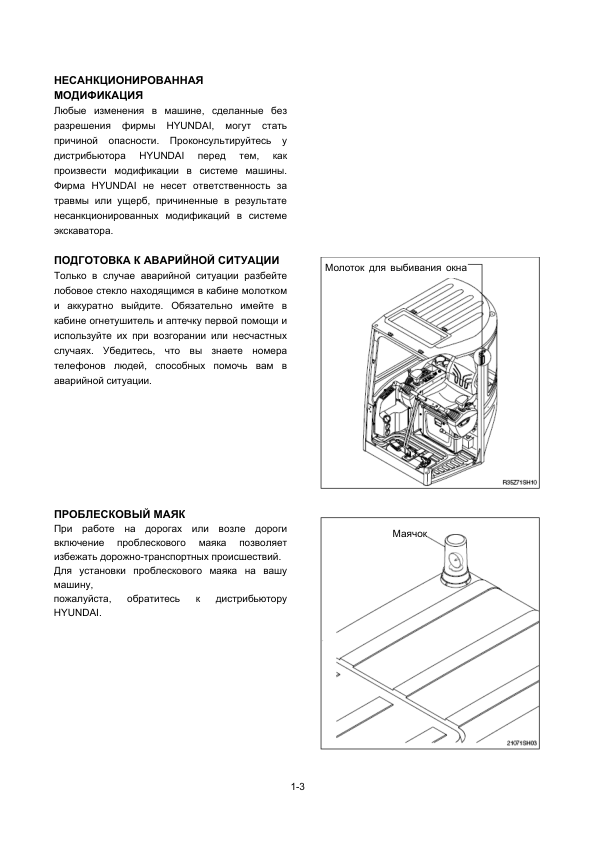 НЕСАНКЦИОНИРОВАННАЯ МОДИФИКАЦИЯ
Любые изменения в машине, сделанные без разрешения фирмы HYUNDAI, могут стать причиной опасности. Проконсультируйтесь у дистрибьютора HYUNDAI перед тем, как произвести модификации в системе машины. Фирма HYUNDAI не несет ответственность за травмы или ущерб, причиненные в результате несанкционированных модификаций в системе экскаватора.

ПОДГОТОВКА К АВАРИЙНОЙ СИТУАЦИИ
Только в случае аварийной ситуации разбейте лобовое стекло находящимся в кабине молотком и аккуратно выйдите. Обязательно имейте в кабине огнетушитель и аптечку первой помощи и используйте их при возгорании или несчастных случаях. Убедитесь, что вы знаете номера телефонов людей, способных помочь вам в аварийной ситуации.

Молоток для выбивания окна

R35Z71SH10

ПРОБЛЕСКОВЫЙ МАЯК
При работе на дорогах или возле дороги включение проблескового маяка позволяет избежать дорожно-транспортных происшествий.
Для установки проблескового маяка на вашу машину,
пожалуйста, обратитесь к дистрибьютору HYUNDAI.

Маячок

21071SH03

1-3