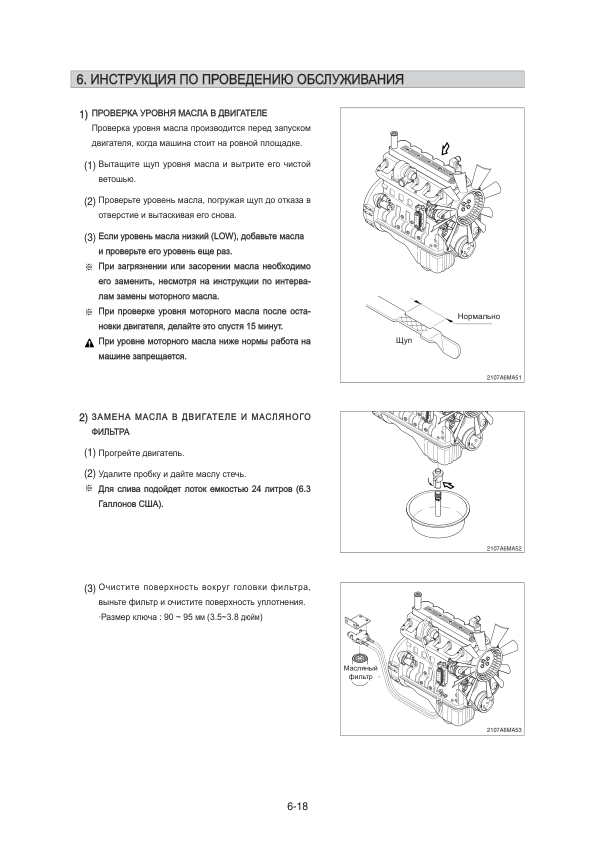 6. ИНСТРУКЦИЯ ПО ПРОВЕДЕНИЮ ОБСЛУЖИВАНИЯ

1) ПРОВЕРКА УРОВНЯ МАСЛА В ДВИГАТЕЛЕ
Проверка уровня масла производится перед запуском двигателя, когда машина стоит на ровной площадке.

(1) Вытащите щуп уровня масла и вытрите его чистой ветошью.

(2) Проверьте уровень масла, погружая щуп до отказа в отверстие и вытаскивая его снова.

(3) Если уровень масла низкий (LOW), добавьте масла и проверьте его уровень еще раз.
※ При загрязнении или засорении масла необходимо его заменить, несмотря на инструкции по интервалам замены моторного масла.
※ При проверке уровня моторного масла после остановки двигателя, делайте это спустя 15 минут.
При уровне моторного масла ниже нормы работа на машине запрещается.

Нормально
Щуп
2107A6MA51

2) ЗАМЕНА МАСЛА В ДВИГАТЕЛЕ И МАСЛЯНОГО ФИЛЬТРА

(1) Прогрейте двигатель.

(2) Удалите пробку и дайте маслу стечь.
※ Для слива подойдет лоток емкостью 24 литров (6.3 Галлонов США).

2107A6MA52

(3) Очистите поверхность вокруг головки фильтра, выньте фильтр и очистите поверхность уплотнения.
·Размер ключа : 90 ~ 95 мм (3.5~3.8 дюйм)

Масляный фильтр
2107A6MA53

6-18