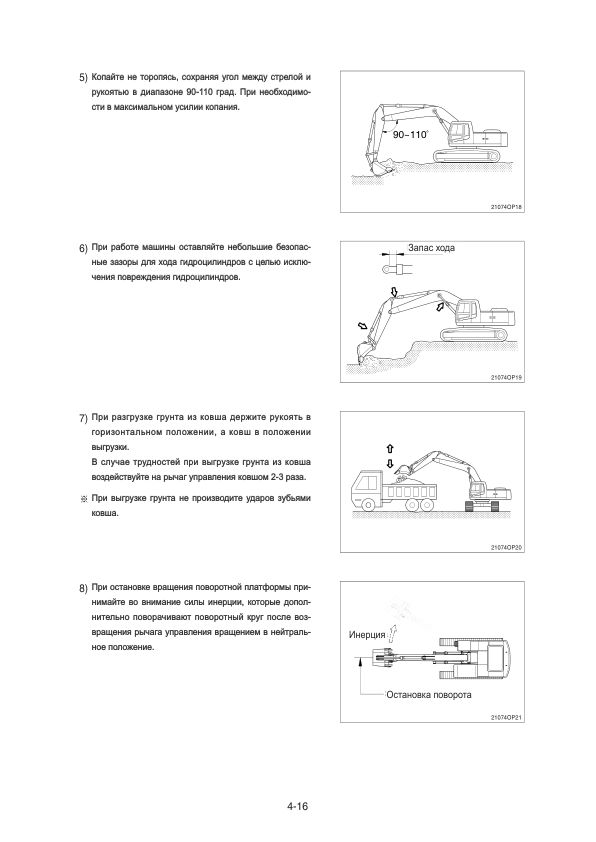 5) Копайте не торопясь, сохраняя угол между стрелой и рукоятью в диапазоне 90-110 град. При необходимости в максимальном усилии копания.

90~110°

21074OP18

6) При работе машины оставляйте небольшие безопасные зазоры для хода гидроцилиндров с целью исключения повреждения гидроцилиндров.

Запас хода

21074OP19

7) При разгрузке грунта из ковша держите рукоять в горизонтальном положении, а ковш в положении выгрузки.
В случае трудностей при выгрузке грунта из ковша воздействуйте на рычаг управления ковшом 2-3 раза.

※ При выгрузке грунта не производите ударов зубьями ковша.

21074OP20

8) При остановке вращения поворотной платформы принимайте во внимание силы инерции, которые дополнительно поворачивают поворотный круг после возвращения рычага управления вращением в нейтральное положение.

Инерция

Остановка поворота

21074OP21

4-16