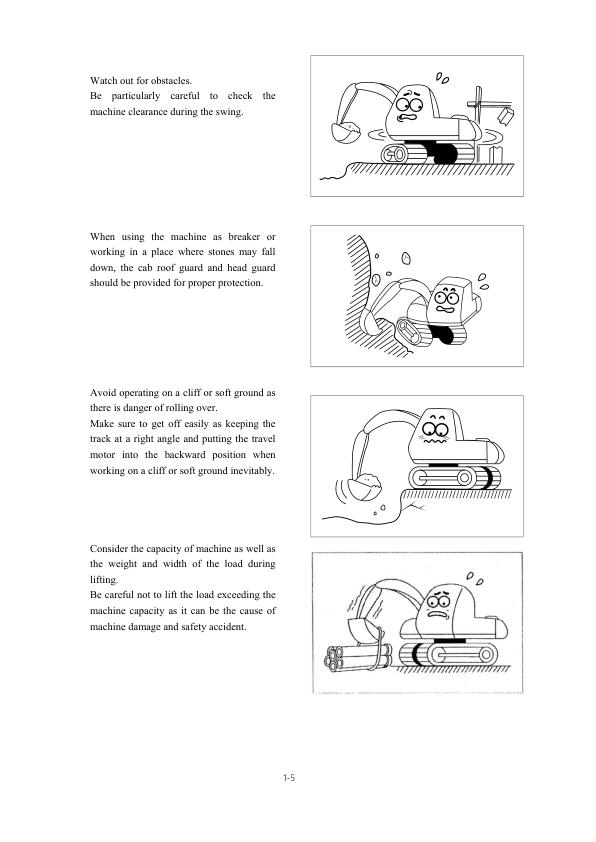 Watch out for obstacles.
Be particularly careful to check the machine clearance during the swing.

When using the machine as breaker or working in a place where stones may fall down, the cab roof guard and head guard should be provided for proper protection.

Avoid operating on a cliff or soft ground as there is danger of rolling over.
Make sure to get off easily as keeping the track at a right angle and putting the travel motor into the backward position when working on a cliff or soft ground inevitably.

Consider the capacity of machine as well as the weight and width of the load during lifting.
Be careful not to lift the load exceeding the machine capacity as it can be the cause of machine damage and safety accident.

1-5