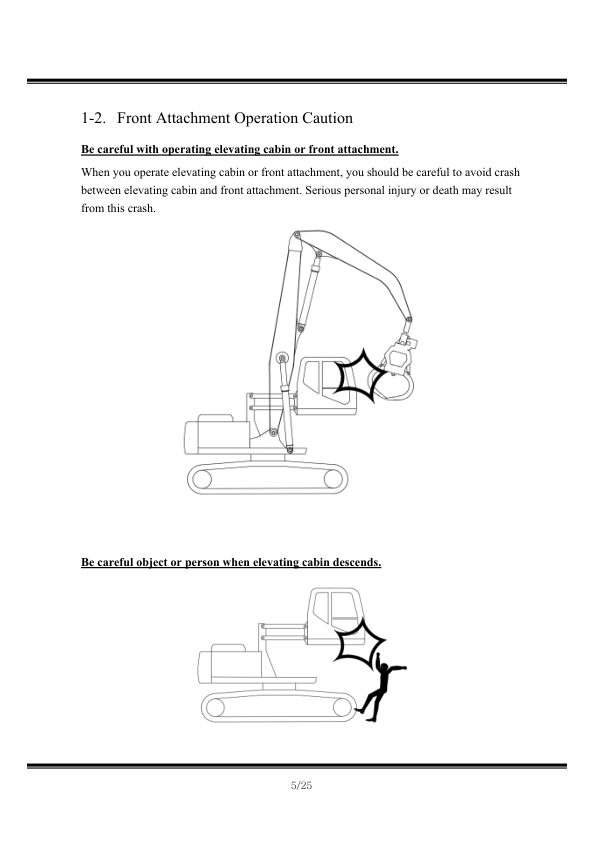 1-2. Front Attachment Operation Caution

Be careful with operating elevating cabin or front attachment.

When you operate elevating cabin or front attachment, you should be careful to avoid crash between elevating cabin and front attachment. Serious personal injury or death may result from this crash.

Be careful object or person when elevating cabin descends.

5/25