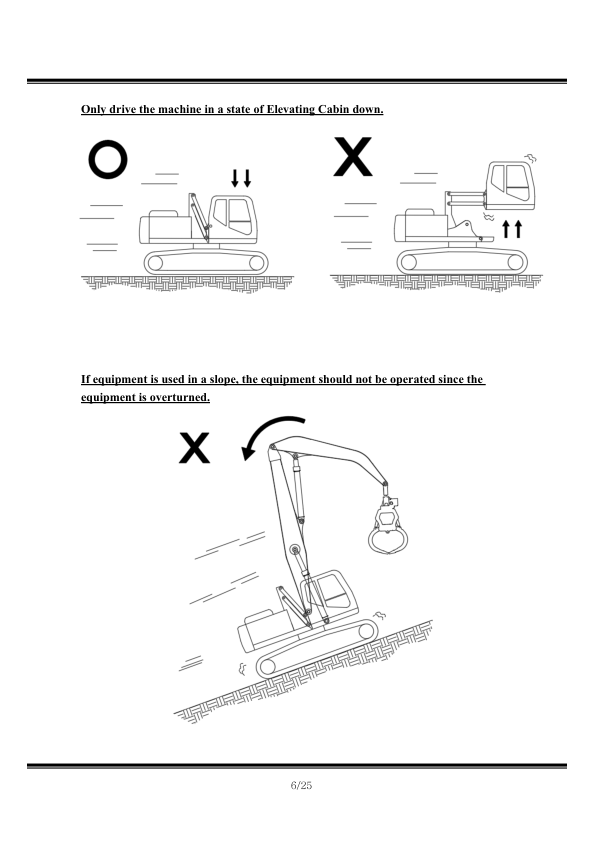 Only drive the machine in a state of Elevating Cabin down.

O

X

If equipment is used in a slope, the equipment should not be operated since the equipment is overturned.

X

6/25