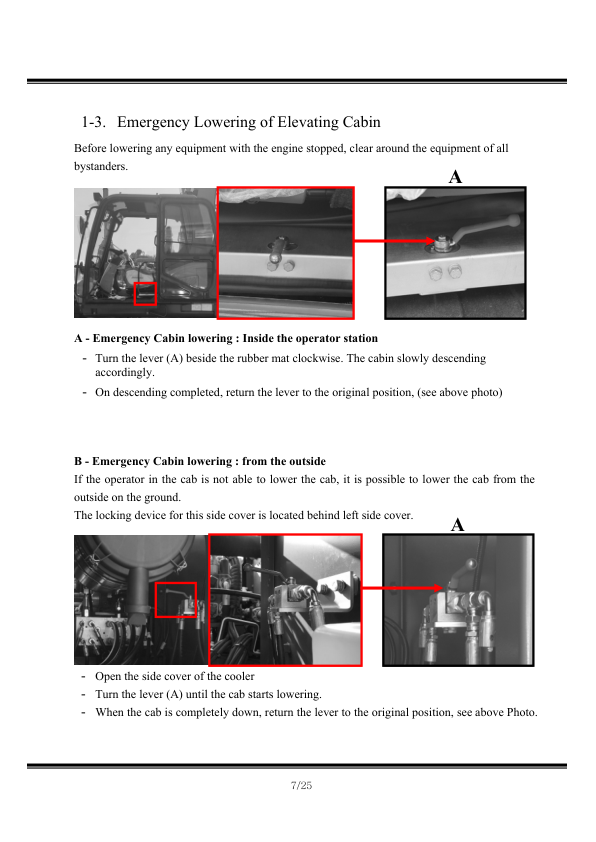 1-3. Emergency Lowering of Elevating Cabin

Before lowering any equipment with the engine stopped, clear around the equipment of all bystanders.

A

A - Emergency Cabin lowering : Inside the operator station

- Turn the lever (A) beside the rubber mat clockwise. The cabin slowly descending accordingly.
- On descending completed, return the lever to the original position, (see above photo)

B - Emergency Cabin lowering : from the outside

If the operator in the cab is not able to lower the cab, it is possible to lower the cab from the outside on the ground.

The locking device for this side cover is located behind left side cover.

A

- Open the side cover of the cooler
- Turn the lever (A) until the cab starts lowering.
- When the cab is completely down, return the lever to the original position, see above Photo.

7/25