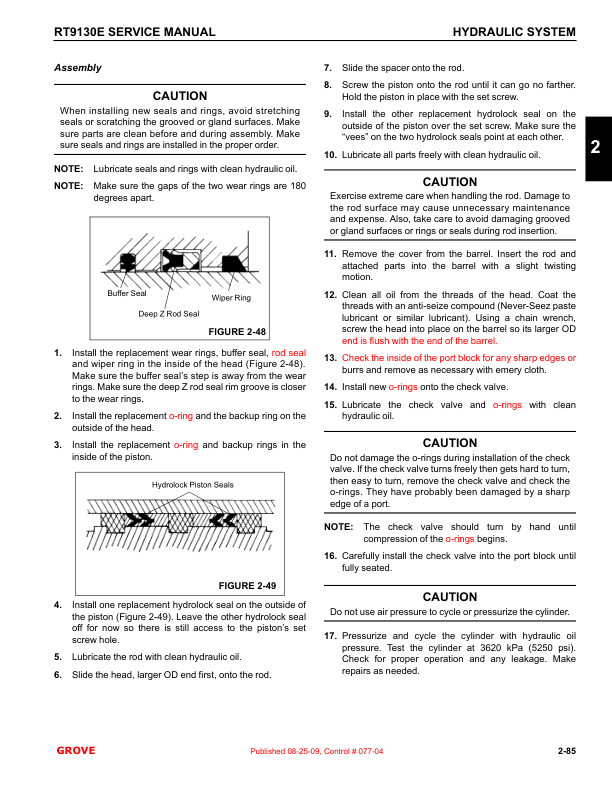 RT9130E SERVICE MANUAL

HYDRAULIC SYSTEM

Assembly

CAUTION

When installing new seals and rings, avoid stretching seals or scratching the grooved or gland surfaces. Make sure parts are clean before and during assembly. Make sure seals and rings are installed in the proper order.

NOTE: Lubricate seals and rings with clean hydraulic oil.

NOTE: Make sure the gaps of the two wear rings are 180 degrees apart.

Buffer Seal

Wiper Ring

Deep Z Rod Seal

FIGURE 2-48

1. Install the replacement wear rings, buffer seal, rod seal and wiper ring in the inside of the head (Figure 2-48). Make sure the buffer seal's step is away from the wear rings. Make sure the deep Z rod seal rim groove is closer to the wear rings.

2. Install the replacement o-ring and the backup ring on the outside of the head.

3. Install the replacement o-ring and backup rings in the inside of the piston.

Hydrolock Piston Seals

FIGURE 2-49

4. Install one replacement hydrolock seal on the outside of the piston (Figure 2-49). Leave the other hydrolock seal off for now so there is still access to the piston's set screw hole.

5. Lubricate the rod with clean hydraulic oil.

6. Slide the head, larger OD end first, onto the rod.

7. Slide the spacer onto the rod.

8. Screw the piston onto the rod until it can go no farther. Hold the piston in place with the set screw.

9. Install the other replacement hydrolock seal on the outside of the piston over the set screw. Make sure the "vees" on the two hydrolock seals point at each other.

10. Lubricate all parts freely with clean hydraulic oil.

CAUTION

Exercise extreme care when handling the rod. Damage to the rod surface may cause unnecessary maintenance and expense. Also, take care to avoid damaging grooved or gland surfaces or rings or seals during rod insertion.

11. Remove the cover from the barrel. Insert the rod and attached parts into the barrel with a slight twisting motion.

12. Clean all oil from the threads of the head. Coat the threads with an anti-seize compound (Never-Seez paste lubricant or similar lubricant). Using a chain wrench, screw the head into place on the barrel so its larger OD end is flush with the end of the barrel.

13. Check the inside of the port block for any sharp edges or burrs and remove as necessary with emery cloth.

14. Install new o-rings onto the check valve.

15. Lubricate the check valve and o-rings with clean hydraulic oil.

CAUTION

Do not damage the o-rings during installation of the check valve. If the check valve turns freely then gets hard to turn, then easy to turn, remove the check valve and check the o-rings. They have probably been damaged by a sharp edge of a port.

NOTE: The check valve should turn by hand until compression of the o-rings begins.

16. Carefully install the check valve into the port block until fully seated.

CAUTION

Do not use air pressure to cycle or pressurize the cylinder.

17. Pressurize and cycle the cylinder with hydraulic oil pressure. Test the cylinder at 3620 kPa (5250 psi). Check for proper operation and any leakage. Make repairs as needed.

2

GROVE

Published 08-25-09, Control # 077-04

2-85