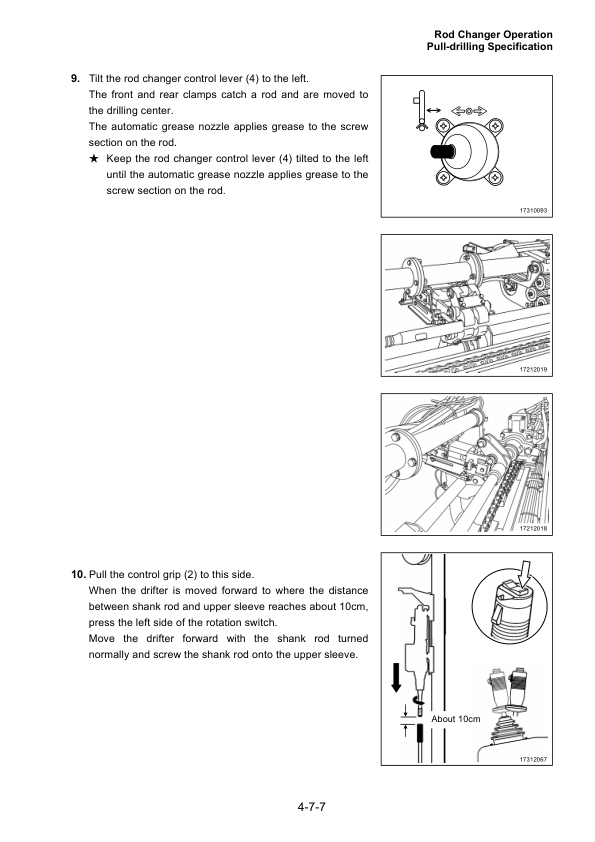 Rod Changer Operation
Pull-drilling Specification

9. Tilt the rod changer control lever (4) to the left.
The front and rear clamps catch a rod and are moved to the drilling center.
The automatic grease nozzle applies grease to the screw section on the rod.
★ Keep the rod changer control lever (4) tilted to the left until the automatic grease nozzle applies grease to the screw section on the rod.

17310093

17212019

17212018

10. Pull the control grip (2) to this side.
When the drifter is moved forward to where the distance between shank rod and upper sleeve reaches about 10cm, press the left side of the rotation switch.
Move the drifter forward with the shank rod turned normally and screw the shank rod onto the upper sleeve.

About 10cm

17312067

4-7-7