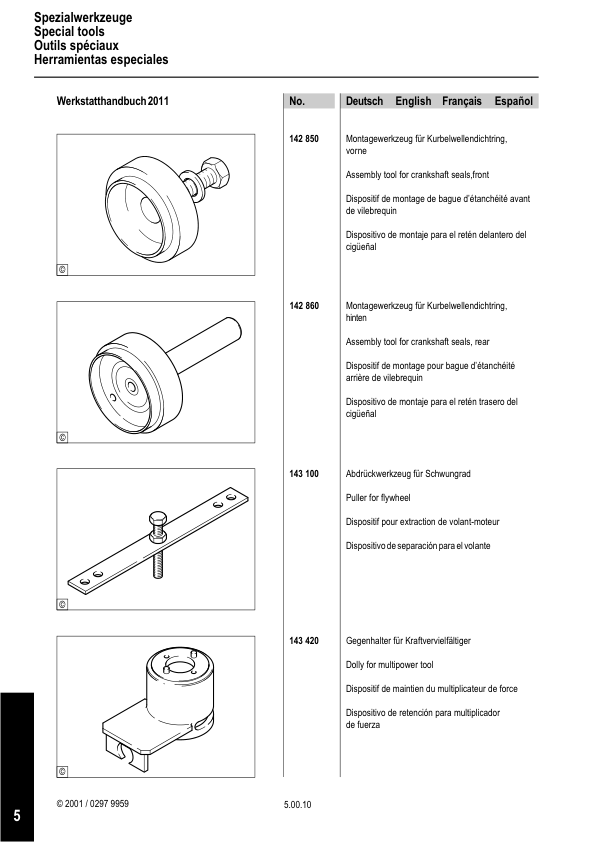 Spezialwerkzeuge
Special tools
Outils spéciaux
Herramientas especiales

Werkstatthandbuch 2011

| No. | Deutsch English Français Español |
|---|---|
| 142 850 | Montagewerkzeug für Kurbelwellendichtring, vorne<br><br>Assembly tool for crankshaft seals,front<br><br>Dispositif de montage de bague d'étanchéité avant de vilebrequin<br><br>Dispositivo de montaje para el retén delantero del cigüeñal |
| 142 860 | Montagewerkzeug für Kurbelwellendichtring, hinten<br><br>Assembly tool for crankshaft seals, rear<br><br>Dispositif de montage pour bague d'étanchéité arrière de vilebrequin<br><br>Dispositivo de montaje para el retén trasero del cigüeñal |
| 143 100 | Abdrückwerkzeug für Schwungrad<br><br>Puller for flywheel<br><br>Dispositif pour extraction de volant-moteur<br><br>Dispositivo de separación para el volante |
| 143 420 | Gegenhalter für Kraftvervielfältiger<br><br>Dolly for multipower tool<br><br>Dispositif de maintien du multiplicateur de force<br><br>Dispositivo de retención para multiplicador de fuerza |

©

©

©

©

5

© 2001 / 0297 9959

5.00.10