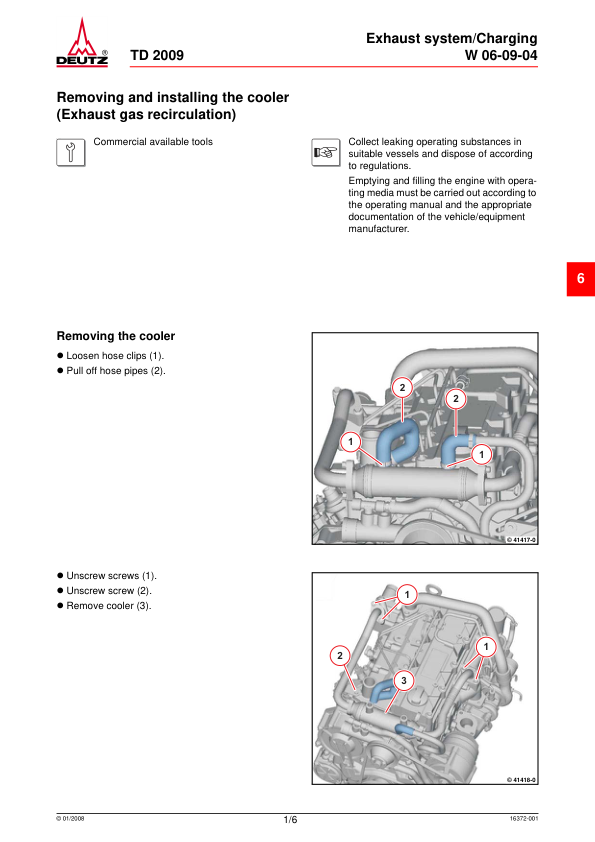 DEUTZ®

TD 2009

Exhaust system/Charging
W 06-09-04

Removing and installing the cooler
(Exhaust gas recirculation)

Commercial available tools

Collect leaking operating substances in suitable vessels and dispose of according to regulations.

Emptying and filling the engine with operating media must be carried out according to the operating manual and the appropriate documentation of the vehicle/equipment manufacturer.

6

Removing the cooler

● Loosen hose clips (1).
● Pull off hose pipes (2).

2
2
1
1
© 41417-0

● Unscrew screws (1).
● Unscrew screw (2).
● Remove cooler (3).

1
1
2
3
© 41418-0

© 01/2008

1/6

16372-001