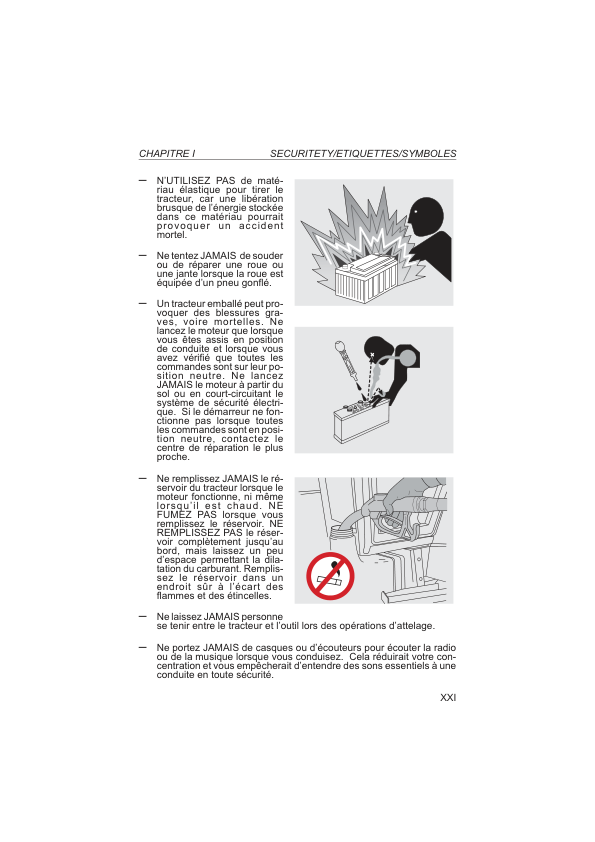 CHAPITRE I SECURITETY/ETIQUETTES/SYMBOLES

— N'UTILISEZ PAS de matériau élastique pour tirer le tracteur, car une libération brusque de l'énergie stockée dans ce matériau pourrait provoquer un accident mortel.

— Ne tentez JAMAIS de souder ou de réparer une roue ou une jante lorsque la roue est équipée d'un pneu gonflé.

— Un tracteur emballé peut provoquer des blessures graves, voire mortelles. Ne lancez le moteur que lorsque vous êtes assis en position de conduite et lorsque vous avez vérifié que toutes les commandes sont sur leur position neutre. Ne lancez JAMAIS le moteur à partir du sol ou en court-circuitant le système de sécurité électrique. Si le démarreur ne fonctionne pas lorsque toutes les commandes sont en position neutre, contactez le centre de réparation le plus proche.

— Ne remplissez JAMAIS le réservoir du tracteur lorsque le moteur fonctionne, ni même lorsqu'il est chaud. NE FUMEZ PAS lorsque vous remplissez le réservoir. NE REMPLISSEZ PAS le réservoir complètement jusqu'au bord, mais laissez un peu d'espace permettant la dilatation du carburant. Remplissez le réservoir dans un endroit sûr à l'écart des flammes et des étincelles.

— Ne laissez JAMAIS personne se tenir entre le tracteur et l'outil lors des opérations d'attelage.

— Ne portez JAMAIS de casques ou d'écouteurs pour écouter la radio ou de la musique lorsque vous conduisez. Cela réduirait votre concentration et vous empêcherait d'entendre des sons essentiels à une conduite en toute sécurité.

XXI