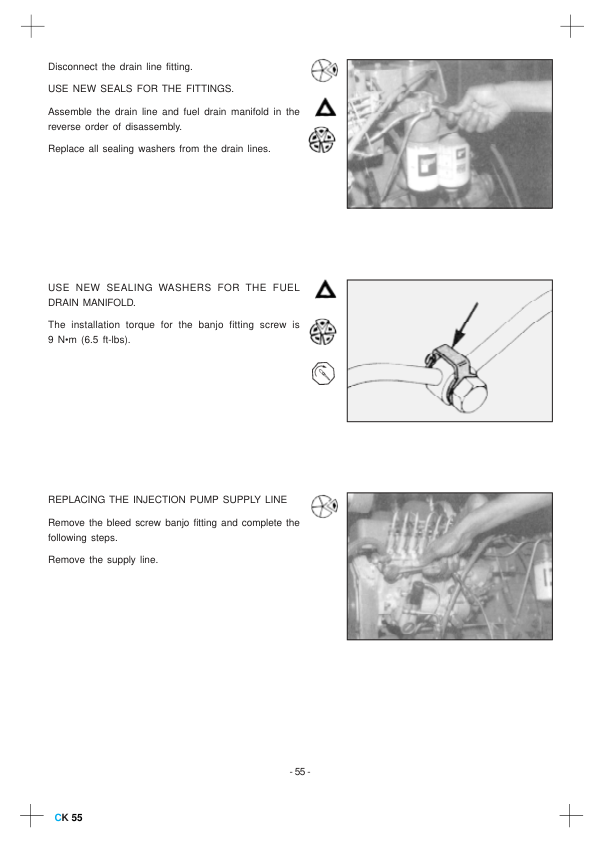 Disconnect the drain line fitting.

USE NEW SEALS FOR THE FITTINGS.

Assemble the drain line and fuel drain manifold in the reverse order of disassembly.

Replace all sealing washers from the drain lines.

USE NEW SEALING WASHERS FOR THE FUEL DRAIN MANIFOLD.

The installation torque for the banjo fitting screw is 9 N•m (6.5 ft-lbs).

REPLACING THE INJECTION PUMP SUPPLY LINE

Remove the bleed screw banjo fitting and complete the following steps.

Remove the supply line.

- 55 -

CK 55