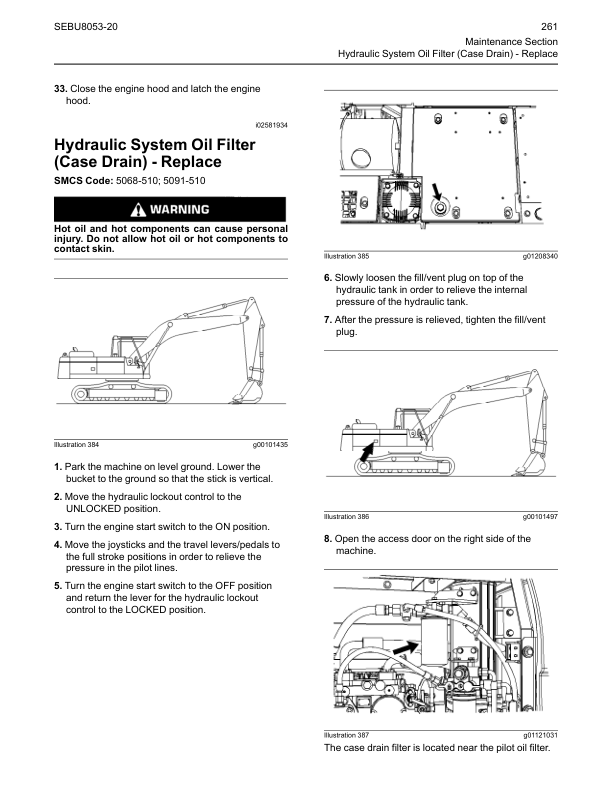 SEBU8053-20

261
Maintenance Section
Hydraulic System Oil Filter (Case Drain) - Replace

33. Close the engine hood and latch the engine hood.

i02581934

Hydraulic System Oil Filter (Case Drain) - Replace

SMCS Code: 5068-510; 5091-510

WARNING

Hot oil and hot components can cause personal injury. Do not allow hot oil or hot components to contact skin.

Illustration 384 g00101435

1. Park the machine on level ground. Lower the bucket to the ground so that the stick is vertical.

2. Move the hydraulic lockout control to the UNLOCKED position.

3. Turn the engine start switch to the ON position.

4. Move the joysticks and the travel levers/pedals to the full stroke positions in order to relieve the pressure in the pilot lines.

5. Turn the engine start switch to the OFF position and return the lever for the hydraulic lockout control to the LOCKED position.

Illustration 385 g01208340

6. Slowly loosen the fill/vent plug on top of the hydraulic tank in order to relieve the internal pressure of the hydraulic tank.

7. After the pressure is relieved, tighten the fill/vent plug.

Illustration 386 g00101497

8. Open the access door on the right side of the machine.

Illustration 387 g01121031

The case drain filter is located near the pilot oil filter.