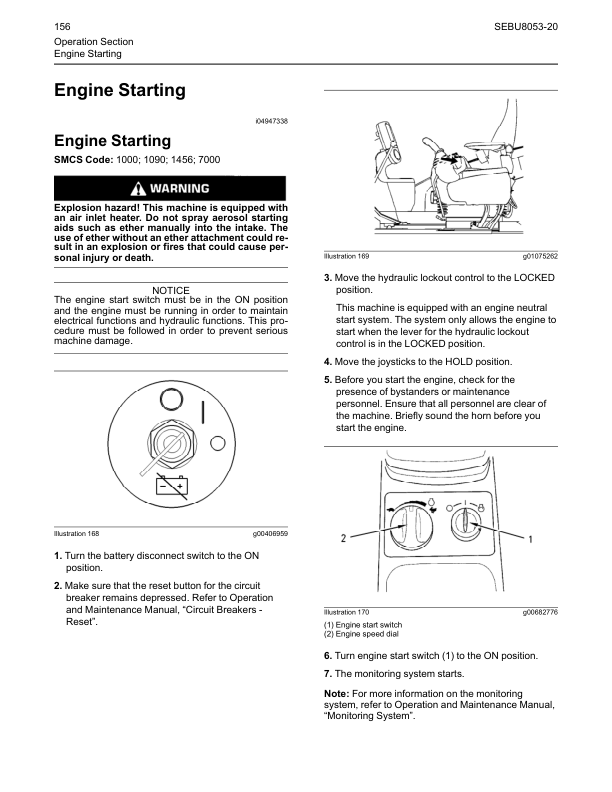 156
SEBU8053-20
Operation Section
Engine Starting

Engine Starting

i04947338

Engine Starting

SMCS Code: 1000; 1090; 1456; 7000

WARNING

Explosion hazard! This machine is equipped with an air inlet heater. Do not spray aerosol starting aids such as ether manually into the intake. The use of ether without an ether attachment could result in an explosion or fires that could cause personal injury or death.

NOTICE
The engine start switch must be in the ON position and the engine must be running in order to maintain electrical functions and hydraulic functions. This procedure must be followed in order to prevent serious machine damage.

Illustration 168
g00406959

1. Turn the battery disconnect switch to the ON position.

2. Make sure that the reset button for the circuit breaker remains depressed. Refer to Operation and Maintenance Manual, "Circuit Breakers - Reset".

Illustration 169
g01075262

3. Move the hydraulic lockout control to the LOCKED position.

This machine is equipped with an engine neutral start system. The system only allows the engine to start when the lever for the hydraulic lockout control is in the LOCKED position.

4. Move the joysticks to the HOLD position.

5. Before you start the engine, check for the presence of bystanders or maintenance personnel. Ensure that all personnel are clear of the machine. Briefly sound the horn before you start the engine.

2
1

Illustration 170
g00682776

(1) Engine start switch
(2) Engine speed dial

6. Turn engine start switch (1) to the ON position.

7. The monitoring system starts.

Note: For more information on the monitoring system, refer to Operation and Maintenance Manual, "Monitoring System".