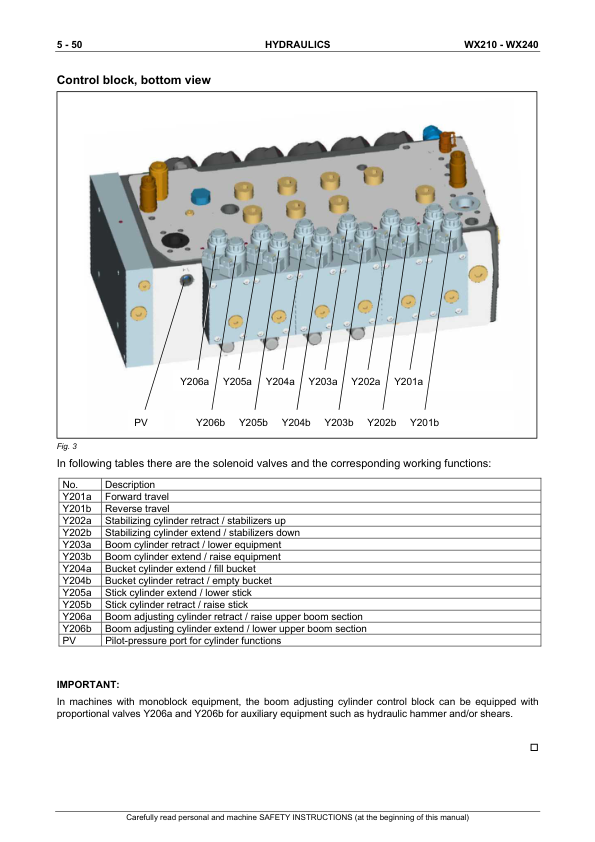 5 - 50 HYDRAULICS WX210 - WX240

Control block, bottom view

Y206a Y205a Y204a Y203a Y202a Y201a

PV Y206b Y205b Y204b Y203b Y202b Y201b

Fig. 3

In following tables there are the solenoid valves and the corresponding working functions:

| No. | Description |
|---|---|
| Y201a | Forward travel |
| Y201b | Reverse travel |
| Y202a | Stabilizing cylinder retract / stabilizers up |
| Y202b | Stabilizing cylinder extend / stabilizers down |
| Y203a | Boom cylinder retract / lower equipment |
| Y203b | Boom cylinder extend / raise equipment |
| Y204a | Bucket cylinder extend / fill bucket |
| Y204b | Bucket cylinder retract / empty bucket |
| Y205a | Stick cylinder extend / lower stick |
| Y205b | Stick cylinder retract / raise stick |
| Y206a | Boom adjusting cylinder retract / raise upper boom section |
| Y206b | Boom adjusting cylinder extend / lower upper boom section |
| PV | Pilot-pressure port for cylinder functions |

IMPORTANT:

In machines with monoblock equipment, the boom adjusting cylinder control block can be equipped with proportional valves Y206a and Y206b for auxiliary equipment such as hydraulic hammer and/or shears.

Carefully read personal and machine SAFETY INSTRUCTIONS (at the beginning of this manual)