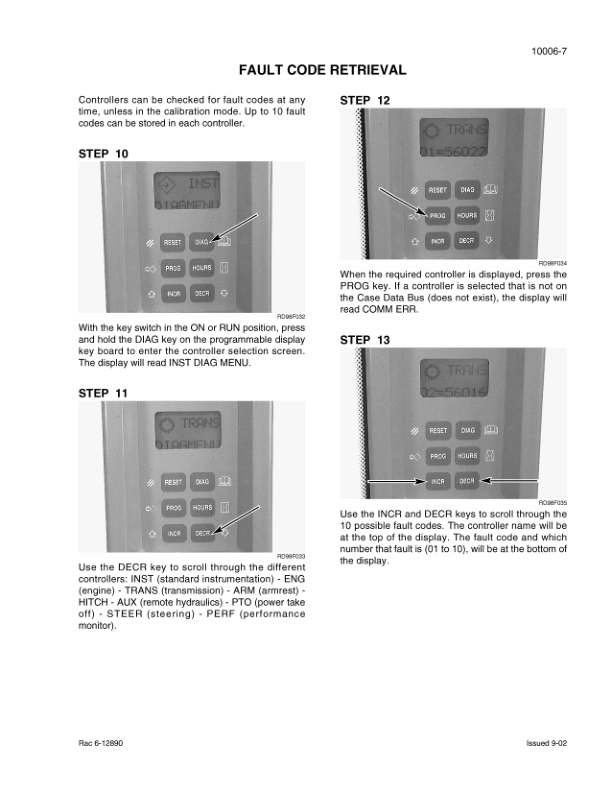 10006-7

FAULT CODE RETRIEVAL

Controllers can be checked for fault codes at any time, unless in the calibration mode. Up to 10 fault codes can be stored in each controller.

STEP 10

INST
DIAGMENU

RESET DIAG
PROG HOURS
INCR DECR

RD98F032

With the key switch in the ON or RUN position, press and hold the DIAG key on the programmable display key board to enter the controller selection screen. The display will read INST DIAG MENU.

STEP 11

TRANS
DIAGMENU

RESET DIAG
PROG HOURS
INCR DECR

RD98F033

Use the DECR key to scroll through the different controllers: INST (standard instrumentation) - ENG (engine) - TRANS (transmission) - ARM (armrest) - HITCH - AUX (remote hydraulics) - PTO (power take off) - STEER (steering) - PERF (performance monitor).

STEP 12

TRANS
01=56022

RESET DIAG
PROG HOURS
INCR DECR

RD98F034

When the required controller is displayed, press the PROG key. If a controller is selected that is not on the Case Data Bus (does not exist), the display will read COMM ERR.

STEP 13

TRANS
02=56016

RESET DIAG
PROG HOURS
INCR DECR

RD98F035

Use the INCR and DECR keys to scroll through the 10 possible fault codes. The controller name will be at the top of the display. The fault code and which number that fault is (01 to 10), will be at the bottom of the display.

Rac 6-12890

Issued 9-02