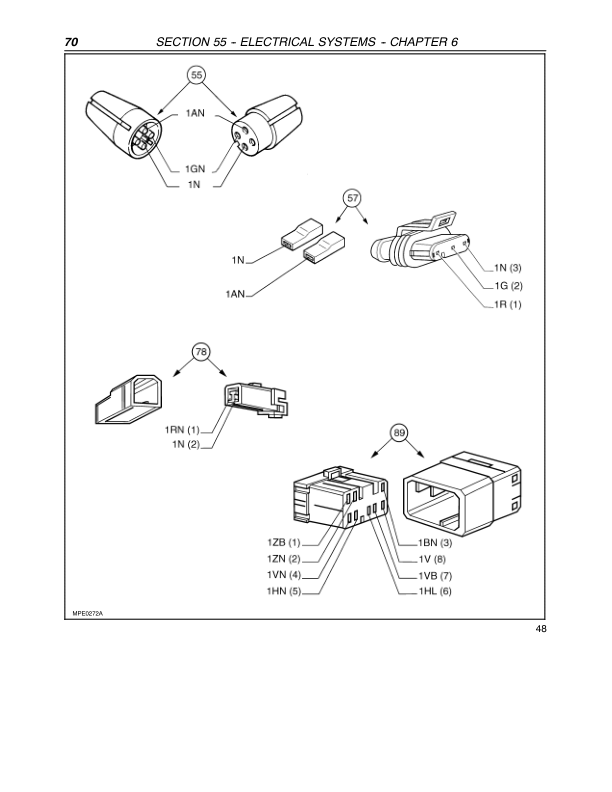 70 SECTION 55 - ELECTRICAL SYSTEMS - CHAPTER 6

55

1AN

1GN

1N

57

1N

1AN

1N (3)

1G (2)

1R (1)

78

1RN (1)

1N (2)

89

1ZB (1)

1ZN (2)

1VN (4)

1HN (5)

1BN (3)

1V (8)

1VB (7)

1HL (6)

MPE0272A

48