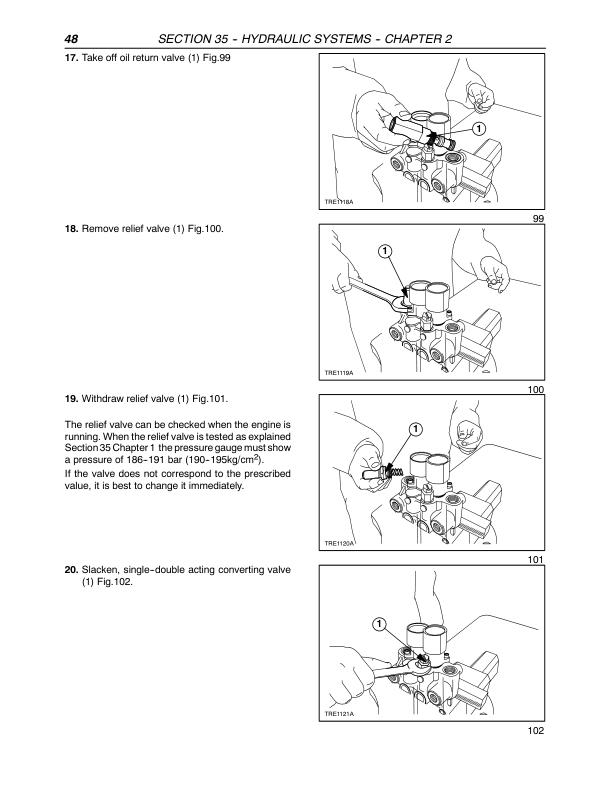 48 SECTION 35 - HYDRAULIC SYSTEMS - CHAPTER 2

17. Take off oil return valve (1) Fig.99

1

TRE1118A

99

18. Remove relief valve (1) Fig.100.

1

TRE1119A

100

19. Withdraw relief valve (1) Fig.101.

The relief valve can be checked when the engine is running. When the relief valve is tested as explained Section 35 Chapter 1 the pressure gauge must show a pressure of 186-191 bar (190-195kg/cm$^2$).
If the valve does not correspond to the prescribed value, it is best to change it immediately.

1

TRE1120A

101

20. Slacken, single-double acting converting valve (1) Fig.102.

1

TRE1121A

102