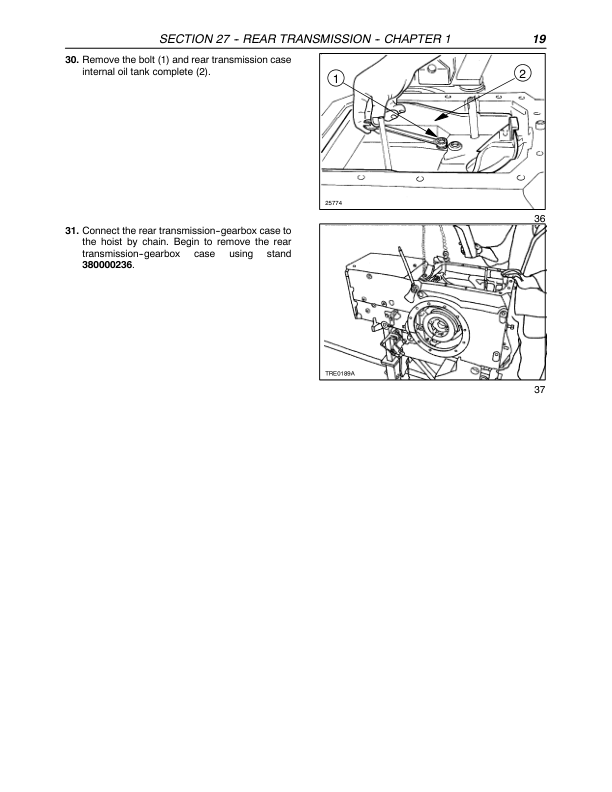 SECTION 27 - REAR TRANSMISSION - CHAPTER 1 19

30. Remove the bolt (1) and rear transmission case internal oil tank complete (2).

1
2
25774
36

31. Connect the rear transmission-gearbox case to the hoist by chain. Begin to remove the rear transmission-gearbox case using stand 380000236.

TRE0189A
37