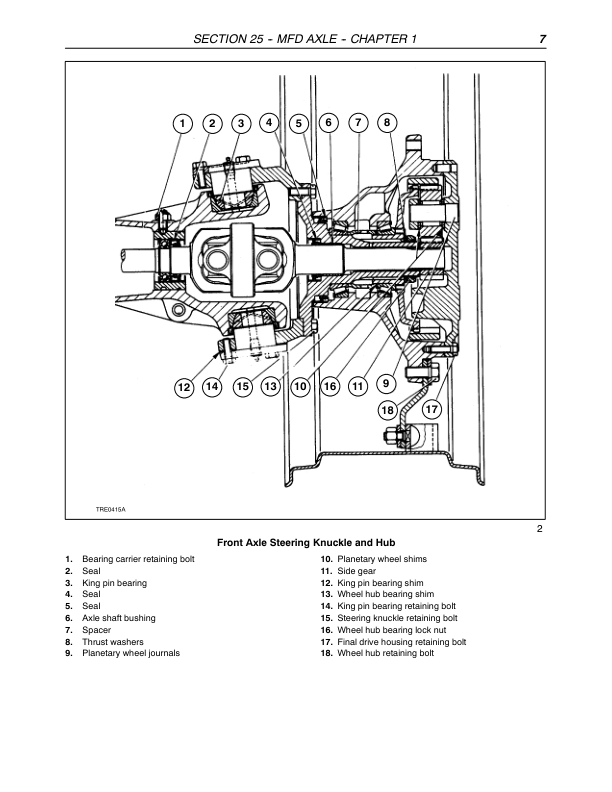 SECTION 25 - MFD AXLE - CHAPTER 1 7

1 2 3 4 5 6 7 8

12 14 15 13 10 16 11 9

18 17

TRE0415A

2

Front Axle Steering Knuckle and Hub

1. Bearing carrier retaining bolt
2. Seal
3. King pin bearing
4. Seal
5. Seal
6. Axle shaft bushing
7. Spacer
8. Thrust washers
9. Planetary wheel journals

10. Planetary wheel shims
11. Side gear
12. King pin bearing shim
13. Wheel hub bearing shim
14. King pin bearing retaining bolt
15. Steering knuckle retaining bolt
16. Wheel hub bearing lock nut
17. Final drive housing retaining bolt
18. Wheel hub retaining bolt