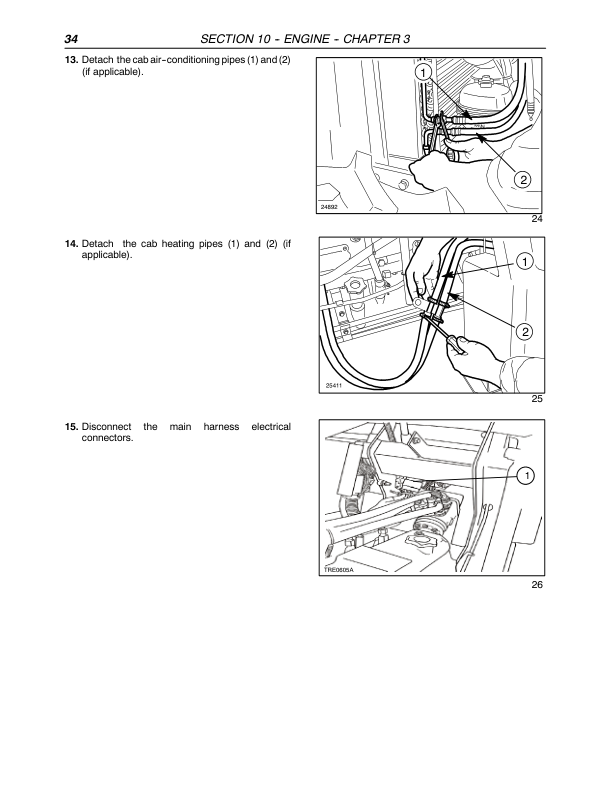 34 SECTION 10 - ENGINE - CHAPTER 3

13. Detach the cab air-conditioning pipes (1) and (2) (if applicable).

1

2

24892

24

14. Detach the cab heating pipes (1) and (2) (if applicable).

1

2

25411

25

15. Disconnect the main harness electrical connectors.

1

TRE0605A

26