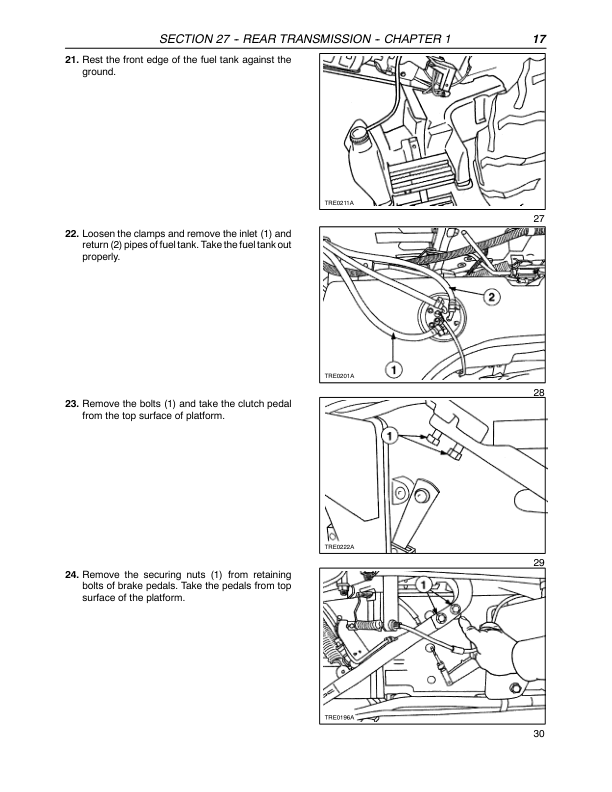 SECTION 27 - REAR TRANSMISSION - CHAPTER 1 17

21. Rest the front edge of the fuel tank against the ground.

TRE0211A

27

22. Loosen the clamps and remove the inlet (1) and return (2) pipes of fuel tank. Take the fuel tank out properly.

2

1

TRE0201A

28

23. Remove the bolts (1) and take the clutch pedal from the top surface of platform.

1

TRE0222A

29

24. Remove the securing nuts (1) from retaining bolts of brake pedals. Take the pedals from top surface of the platform.

1

TRE0196A

30