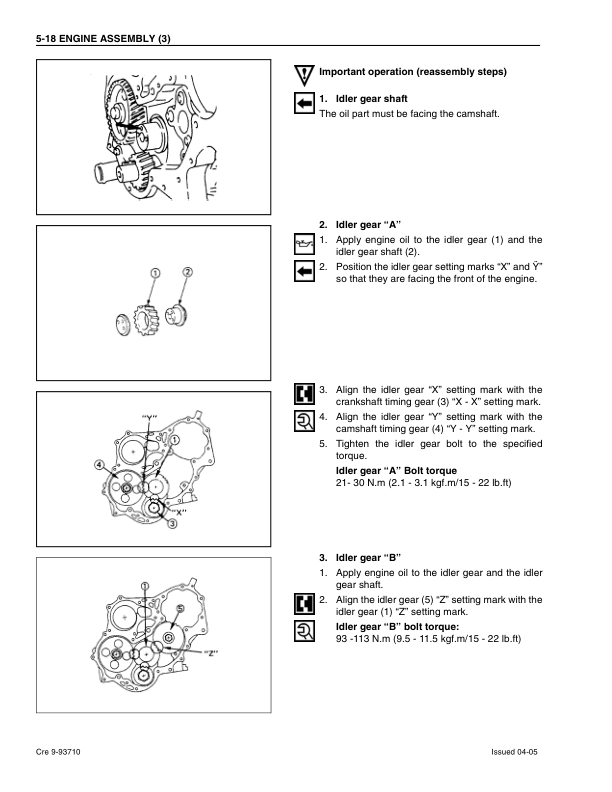 5-18 ENGINE ASSEMBLY (3)

Important operation (reassembly steps)

1. Idler gear shaft
The oil part must be facing the camshaft.

2. Idler gear “A”
1. Apply engine oil to the idler gear (1) and the idler gear shaft (2).
2. Position the idler gear setting marks “X” and Ÿ” so that they are facing the front of the engine.

1 2

3. Align the idler gear “X” setting mark with the crankshaft timing gear (3) “X - X” setting mark.
4. Align the idler gear “Y” setting mark with the camshaft timing gear (4) “Y - Y” setting mark.
5. Tighten the idler gear bolt to the specified torque.
Idler gear “A” Bolt torque
21- 30 N.m (2.1 - 3.1 kgf.m/15 - 22 lb.ft)

“Y” 1 4 “X” 3

3. Idler gear “B”
1. Apply engine oil to the idler gear and the idler gear shaft.
2. Align the idler gear (5) “Z” setting mark with the idler gear (1) “Z” setting mark.
Idler gear “B” bolt torque:
93 -113 N.m (9.5 - 11.5 kgf.m/15 - 22 lb.ft)

1 5 “Z”

Cre 9-93710
Issued 04-05