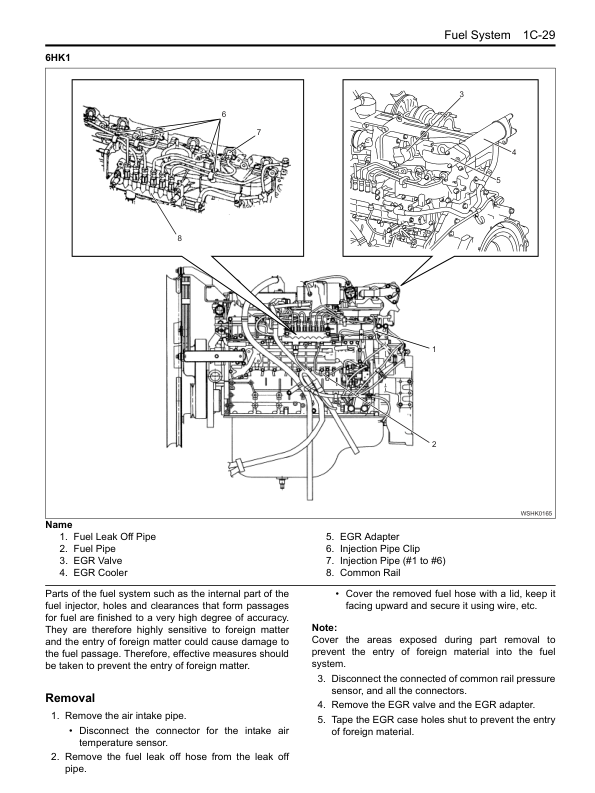 Fuel System 1C-29

6HK1

6
7
8
3
4
5
1
2

WSHK0165

Name
1. Fuel Leak Off Pipe
2. Fuel Pipe
3. EGR Valve
4. EGR Cooler

5. EGR Adapter
6. Injection Pipe Clip
7. Injection Pipe (#1 to #6)
8. Common Rail

Parts of the fuel system such as the internal part of the fuel injector, holes and clearances that form passages for fuel are finished to a very high degree of accuracy. They are therefore highly sensitive to foreign matter and the entry of foreign matter could cause damage to the fuel passage. Therefore, effective measures should be taken to prevent the entry of foreign matter.

Removal

1. Remove the air intake pipe.
• Disconnect the connector for the intake air temperature sensor.
2. Remove the fuel leak off hose from the leak off pipe.

• Cover the removed fuel hose with a lid, keep it facing upward and secure it using wire, etc.

Note:
Cover the areas exposed during part removal to prevent the entry of foreign material into the fuel system.

3. Disconnect the connected of common rail pressure sensor, and all the connectors.
4. Remove the EGR valve and the EGR adapter.
5. Tape the EGR case holes shut to prevent the entry of foreign material.