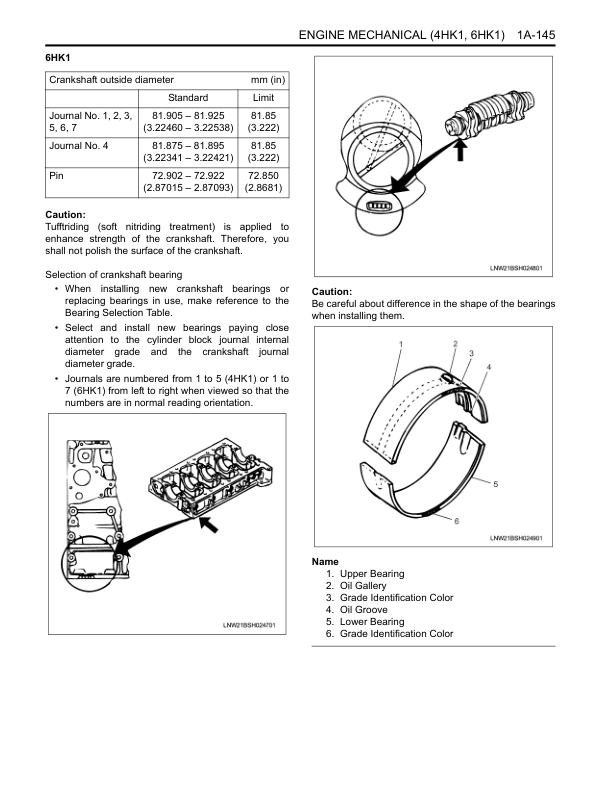 ENGINE MECHANICAL (4HK1, 6HK1) 1A-145

6HK1

| Crankshaft outside diameter | | mm (in) |
|---|---|---|
| | Standard | Limit |
| Journal No. 1, 2, 3, 5, 6, 7 | 81.905 – 81.925 (3.22460 – 3.22538) | 81.85 (3.222) |
| Journal No. 4 | 81.875 – 81.895 (3.22341 – 3.22421) | 81.85 (3.222) |
| Pin | 72.902 – 72.922 (2.87015 – 2.87093) | 72.850 (2.8681) |

Caution:
Tufftriding (soft nitriding treatment) is applied to enhance strength of the crankshaft. Therefore, you shall not polish the surface of the crankshaft.

Selection of crankshaft bearing
• When installing new crankshaft bearings or replacing bearings in use, make reference to the Bearing Selection Table.
• Select and install new bearings paying close attention to the cylinder block journal internal diameter grade and the crankshaft journal diameter grade.
• Journals are numbered from 1 to 5 (4HK1) or 1 to 7 (6HK1) from left to right when viewed so that the numbers are in normal reading orientation.

LNW21BSH024701

LNW21BSH024801

Caution:
Be careful about difference in the shape of the bearings when installing them.

1
2
3
4
5
6

LNW21BSH024901

Name
1. Upper Bearing
2. Oil Gallery
3. Grade Identification Color
4. Oil Groove
5. Lower Bearing
6. Grade Identification Color