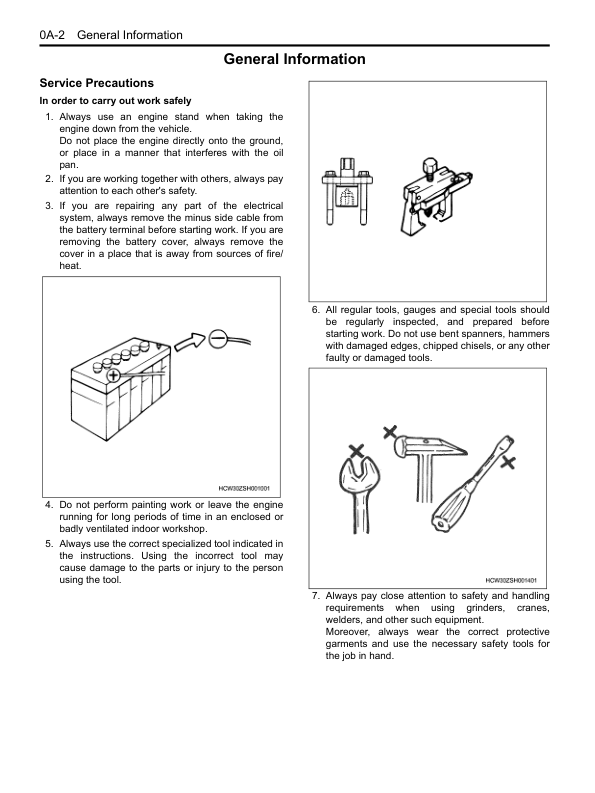 0A-2 General Information

General Information

Service Precautions

In order to carry out work safely

1. Always use an engine stand when taking the engine down from the vehicle.
Do not place the engine directly onto the ground, or place in a manner that interferes with the oil pan.

2. If you are working together with others, always pay attention to each other's safety.

3. If you are repairing any part of the electrical system, always remove the minus side cable from the battery terminal before starting work. If you are removing the battery cover, always remove the cover in a place that is away from sources of fire/heat.

HCW30ZSH001001

4. Do not perform painting work or leave the engine running for long periods of time in an enclosed or badly ventilated indoor workshop.

5. Always use the correct specialized tool indicated in the instructions. Using the incorrect tool may cause damage to the parts or injury to the person using the tool.

6. All regular tools, gauges and special tools should be regularly inspected, and prepared before starting work. Do not use bent spanners, hammers with damaged edges, chipped chisels, or any other faulty or damaged tools.

HCW30ZSH001401

7. Always pay close attention to safety and handling requirements when using grinders, cranes, welders, and other such equipment.
Moreover, always wear the correct protective garments and use the necessary safety tools for the job in hand.