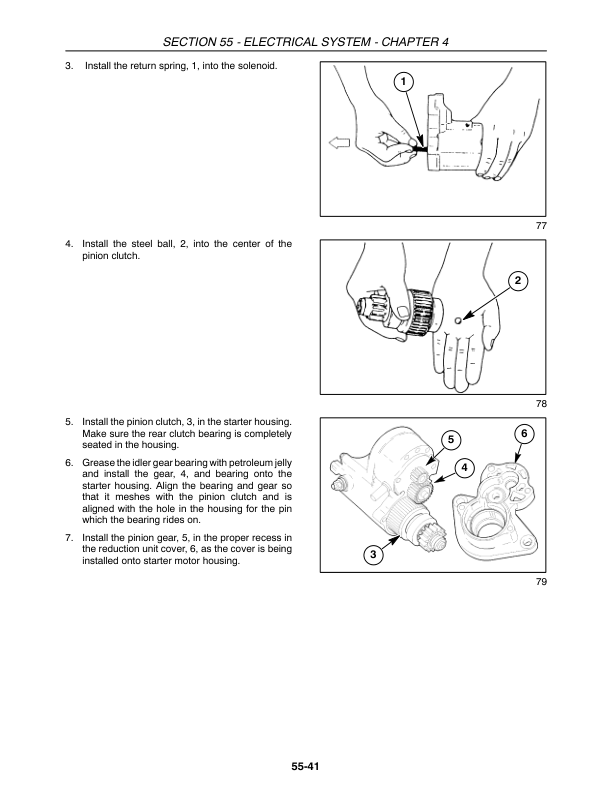 SECTION 55 - ELECTRICAL SYSTEM - CHAPTER 4

3. Install the return spring, 1, into the solenoid.

1

77

4. Install the steel ball, 2, into the center of the pinion clutch.

2

78

5. Install the pinion clutch, 3, in the starter housing. Make sure the rear clutch bearing is completely seated in the housing.

6. Grease the idler gear bearing with petroleum jelly and install the gear, 4, and bearing onto the starter housing. Align the bearing and gear so that it meshes with the pinion clutch and is aligned with the hole in the housing for the pin which the bearing rides on.

7. Install the pinion gear, 5, in the proper recess in the reduction unit cover, 6, as the cover is being installed onto starter motor housing.

5

6

4

3

79

55-41